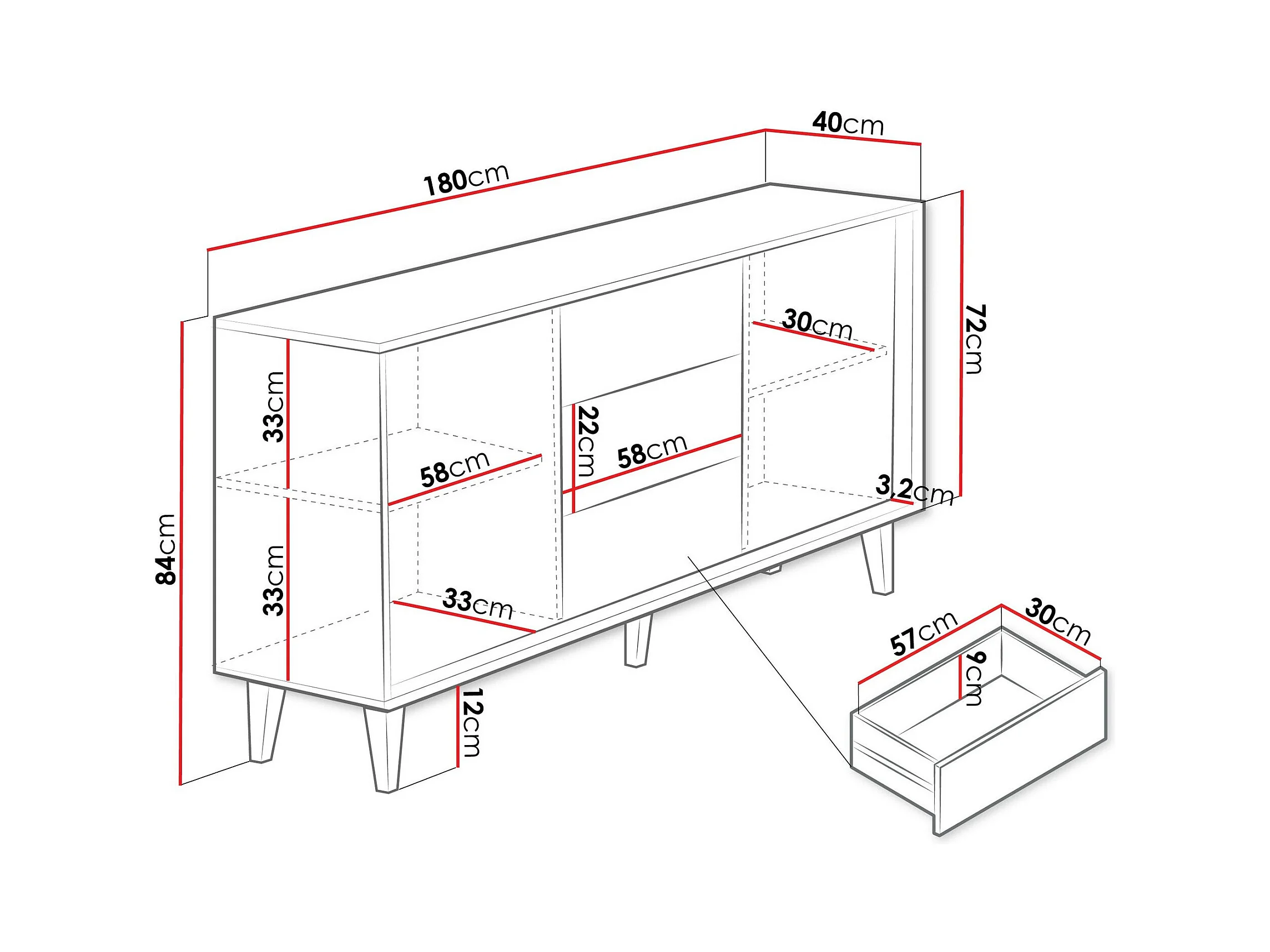 180cm
40cm
72cm
84cm
33cm
33cm
58cm
22cm
58cm
30cm
3,2cm
33cm
12cm
57cm
30cm
9cm