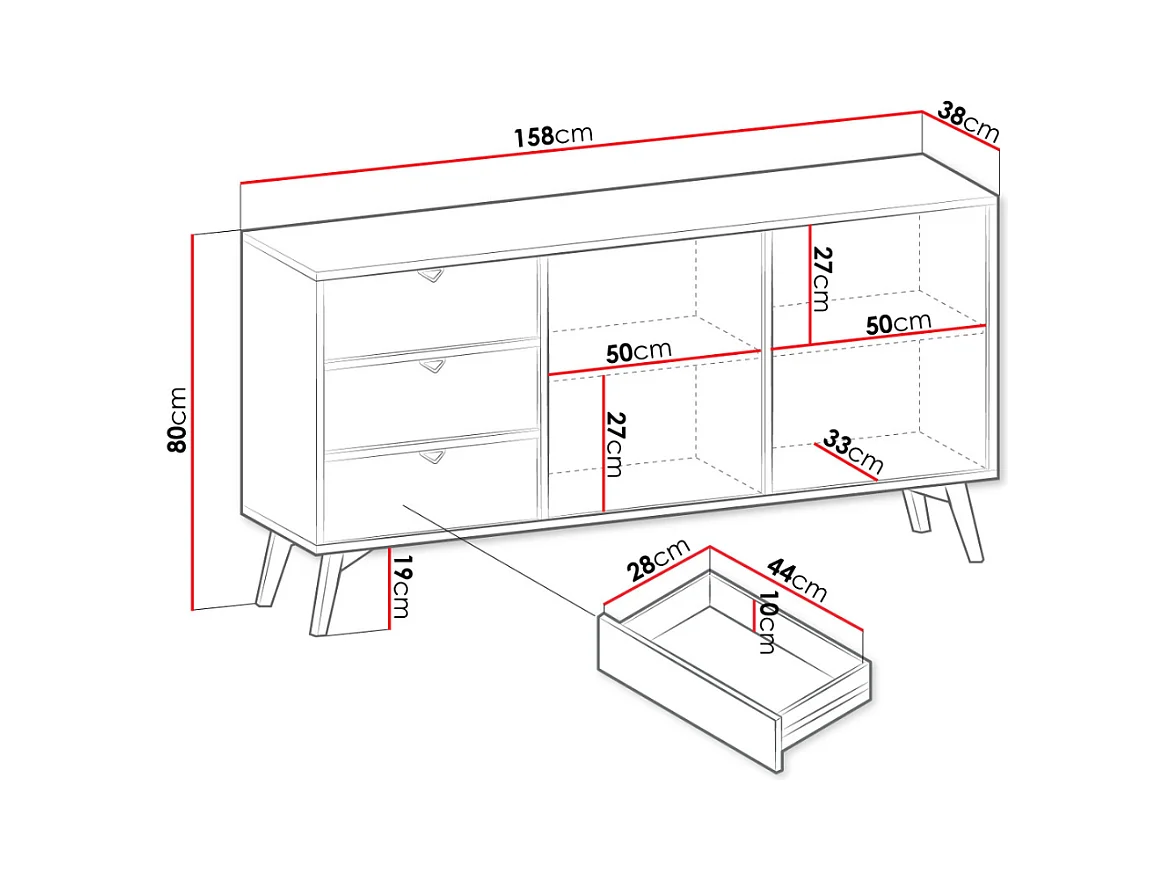 158cm
38cm
80cm
27cm
50cm
50cm
27cm
33cm
19cm
28cm
44cm
10cm