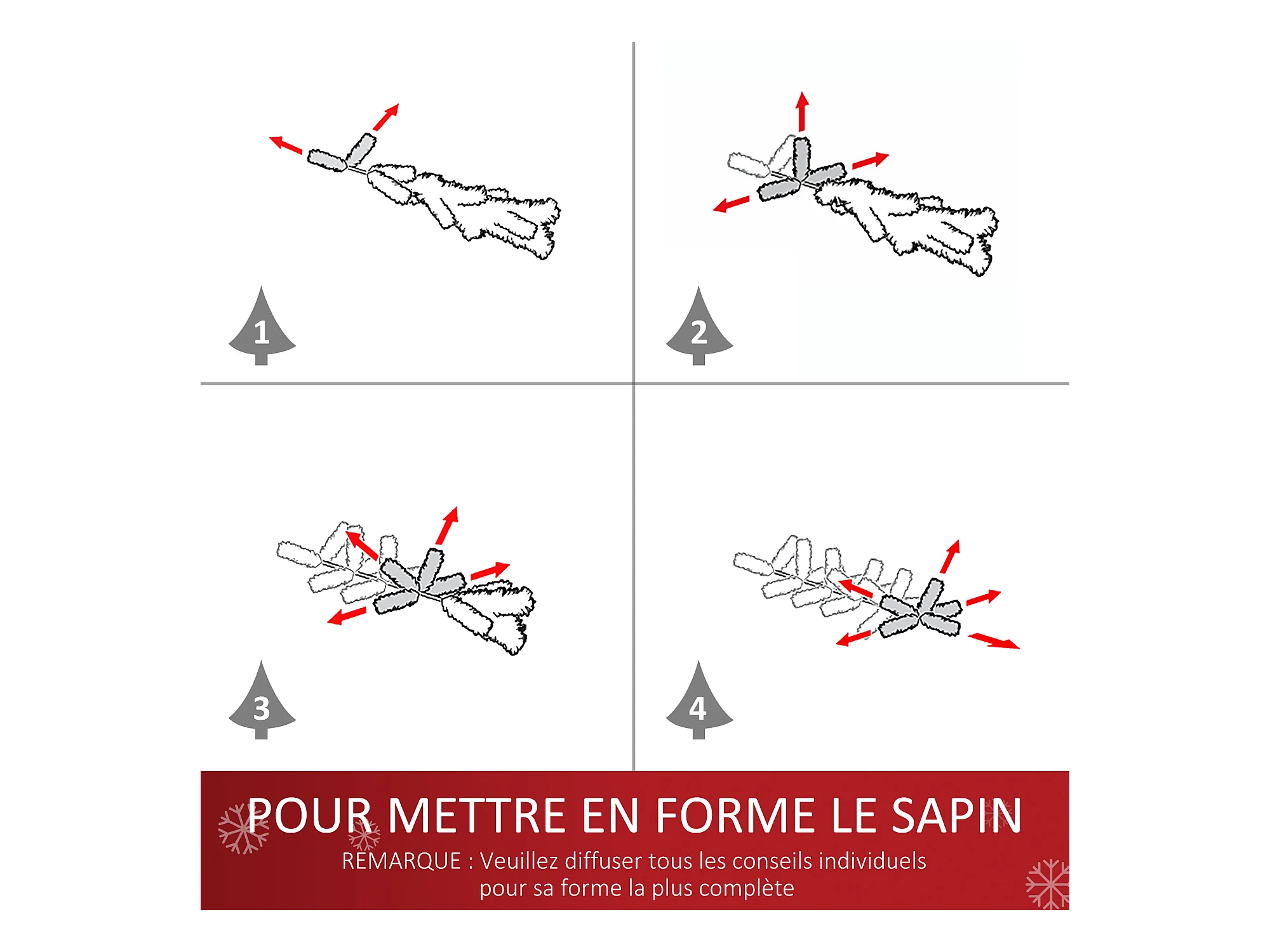 1

2

3

4

POUR METTRE EN FORME LE SAPIN

REMARQUE : Veuillez diffuser tous les conseils individuels pour sa forme la plus complète