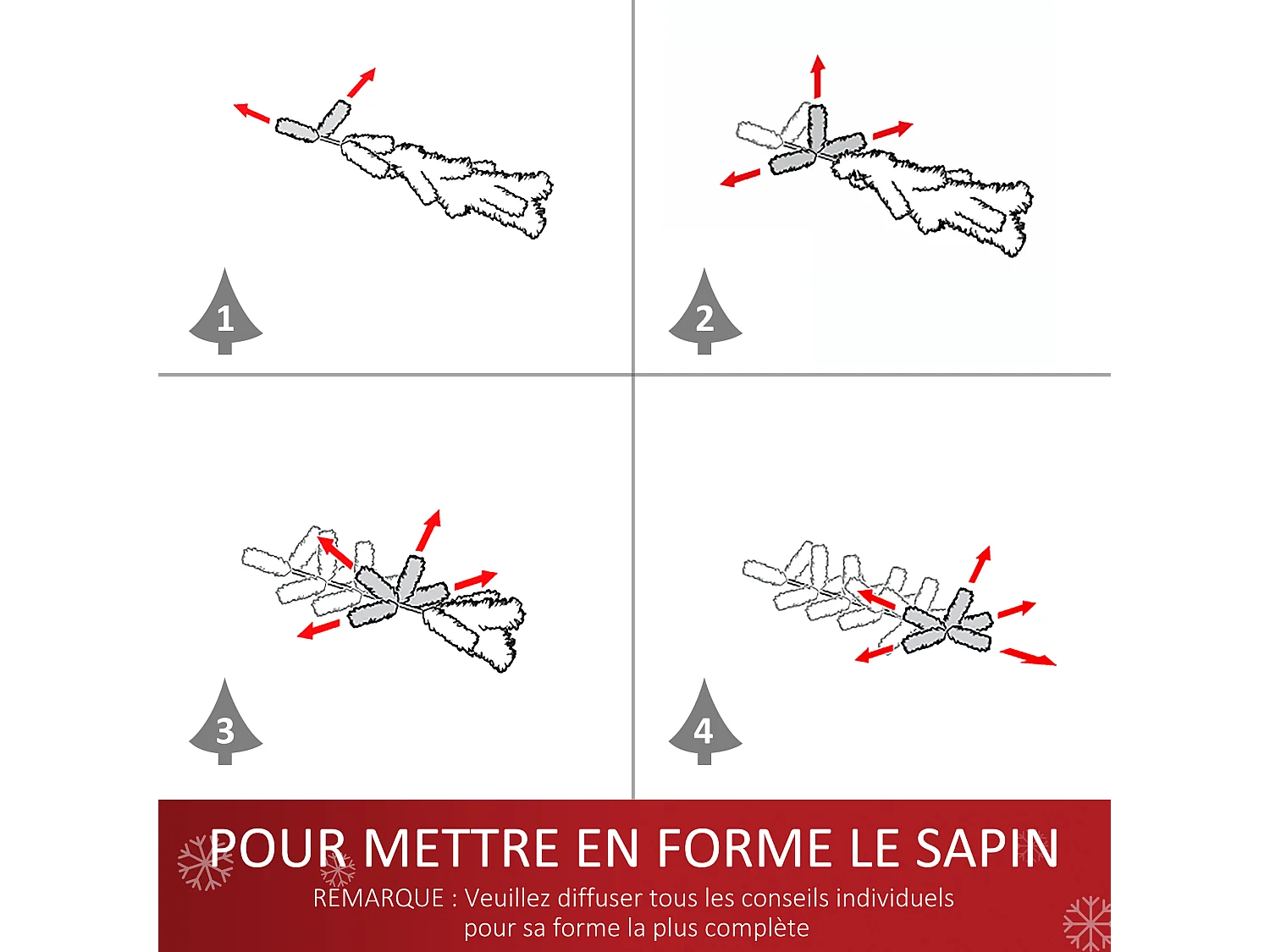 1

2

3

4

POUR METTRE EN FORME LE SAPIN

REMARQUE : Veuillez diffuser tous les conseils individuels pour sa forme la plus complète