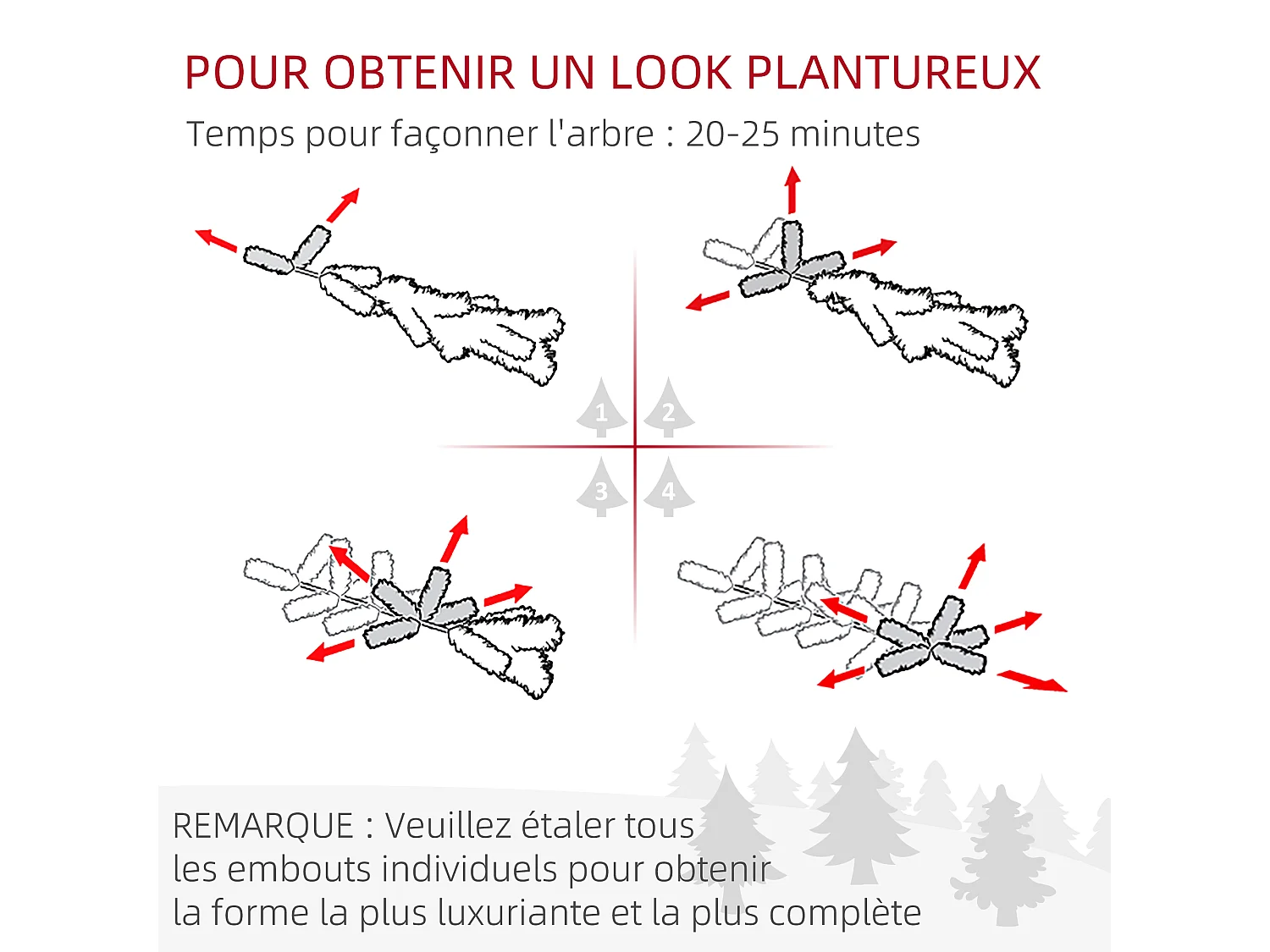 POUR OBTENIR UN LOOK PLANTUREUX

Temps pour façonner l'arbre : 20-25 minutes

1

2

3

4

REMARQUE : Veuillez étaler tous les embouts individuels pour obtenir la forme la plus luxuriante et la plus complète