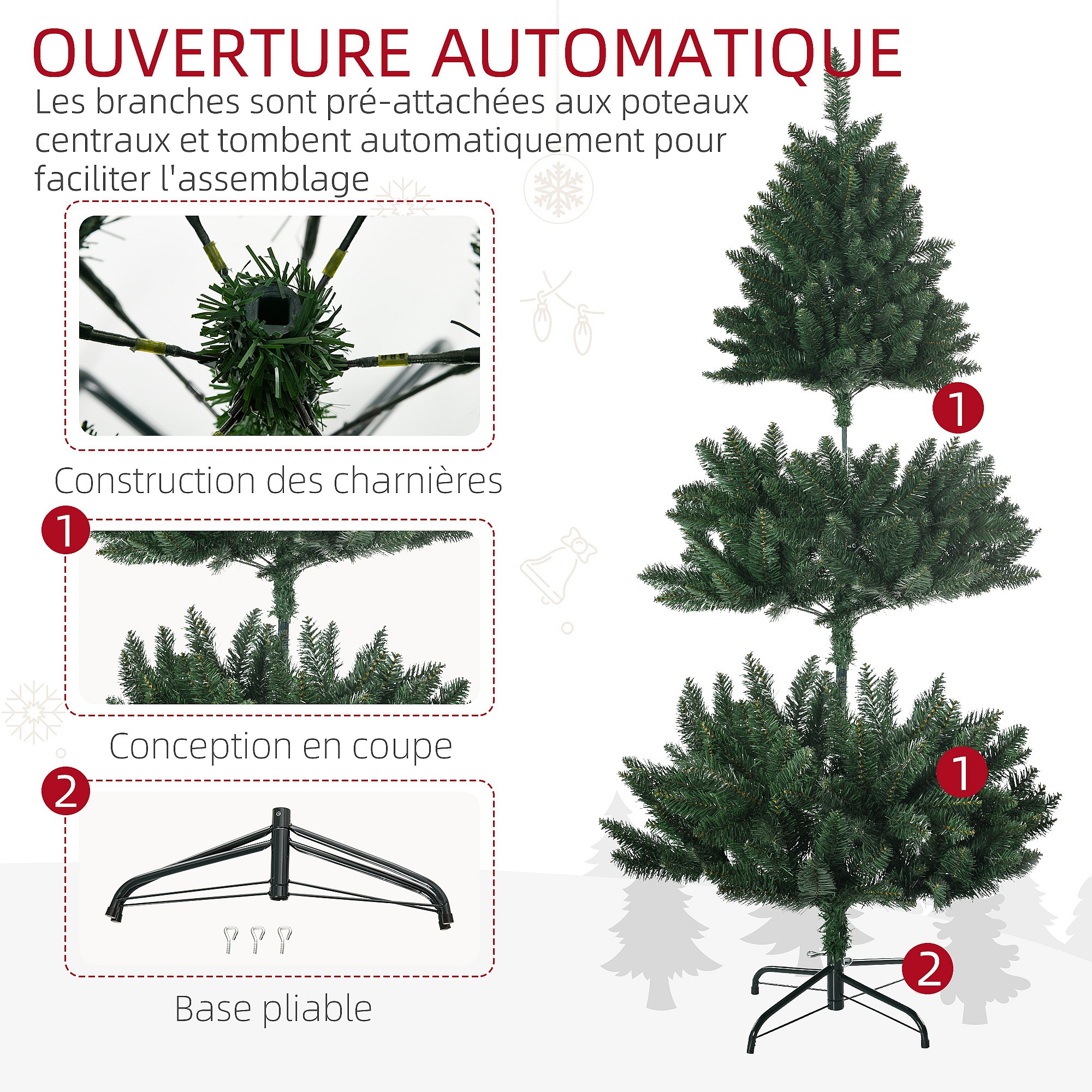 OUVERTURE AUTOMATIQUE

Les branches sont pré-attachées aux poteaux centraux et tombent automatiquement pour faciliter l'assemblage

Construction des charnières

1

Conception en coupe

2

Base pliable

1

1

2