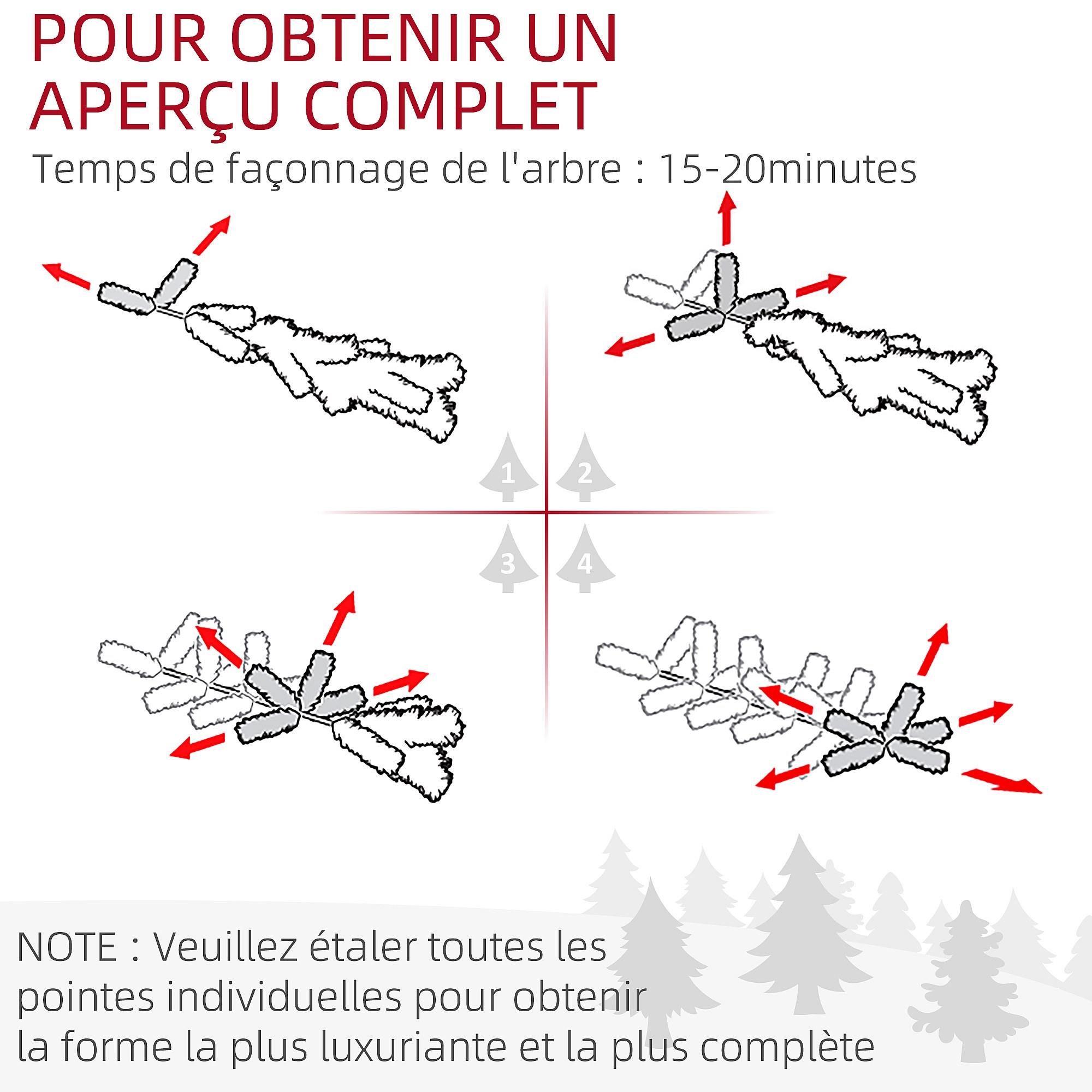 POUR OBTENIR UN APERÇU COMPLET

Temps de façonnage de l'arbre : 15-20minutes

1

2

3

4

NOTE : Veuillez étaler toutes les pointes individuelles pour obtenir la forme la plus luxuriante et la plus complète