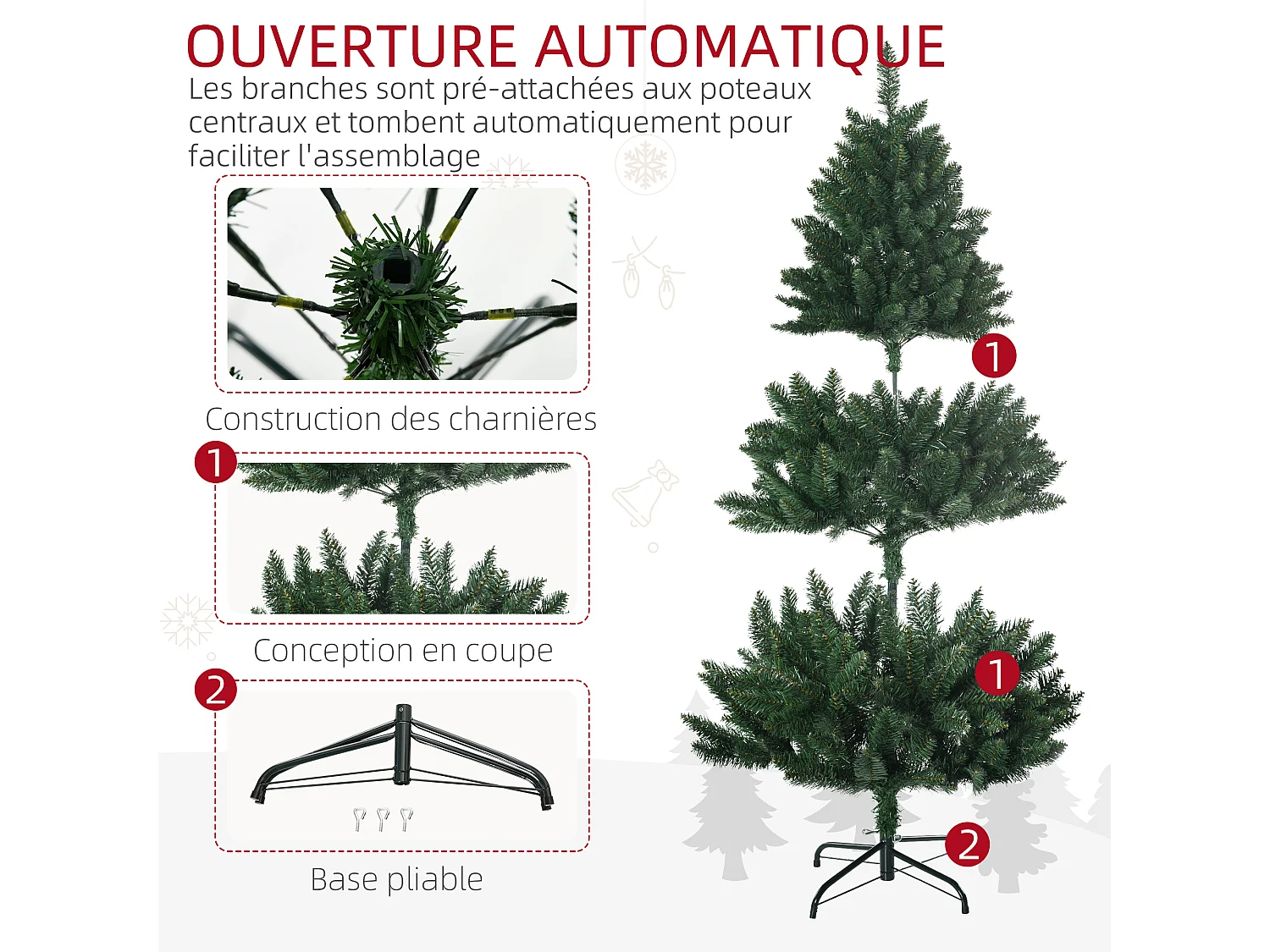 OUVERTURE AUTOMATIQUE
Les branches sont pré-attachées aux poteaux centraux et tombent automatiquement pour faciliter l'assemblage

Construction des charnières

1

Conception en coupe

2

Base pliable

1

1

2