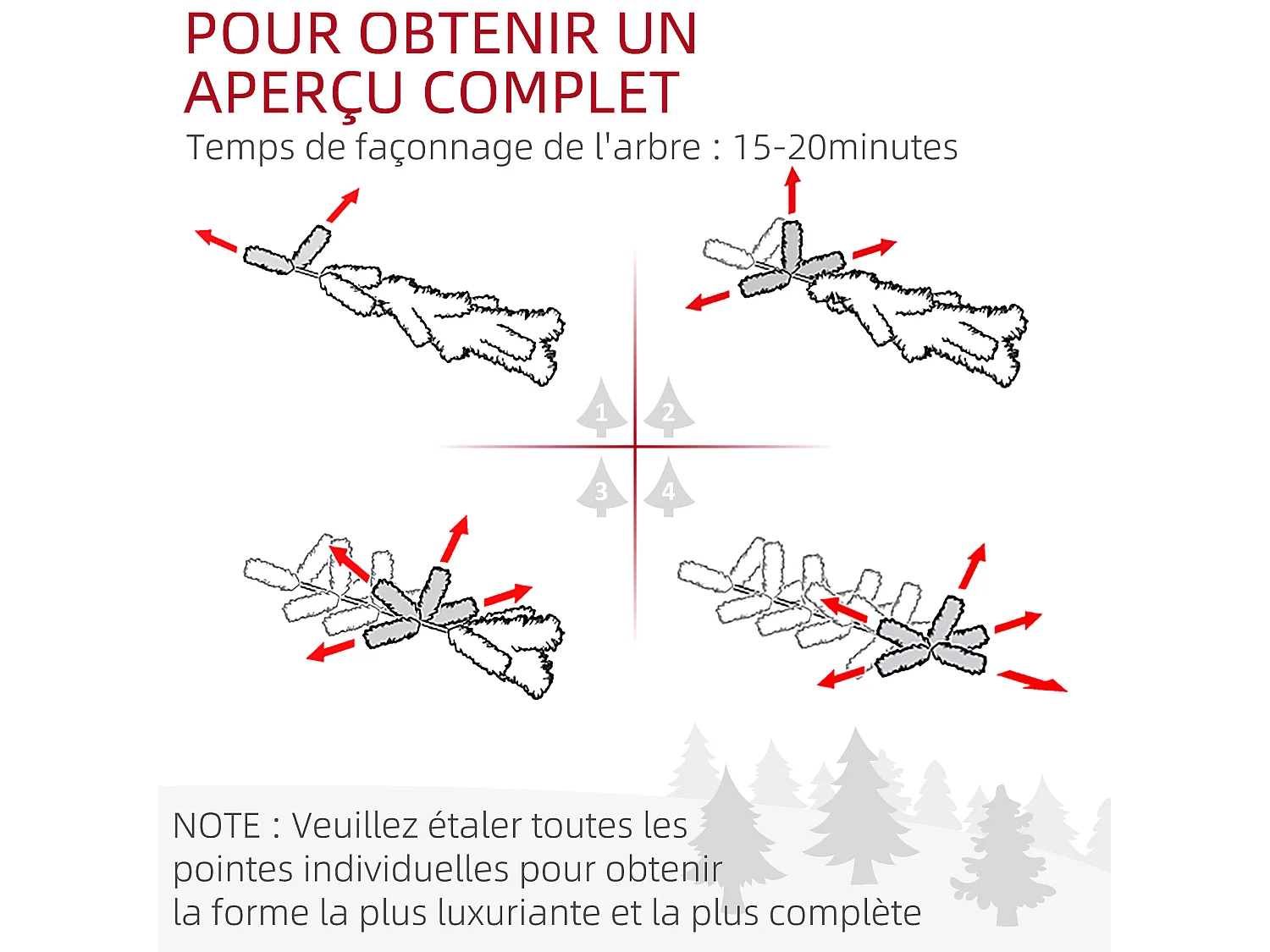 POUR OBTENIR UN APERÇU COMPLET
Temps de façonnage de l'arbre : 15-20minutes

1
2
3
4

NOTE : Veuillez étaler toutes les pointes individuelles pour obtenir la forme la plus luxuriante et la plus complète