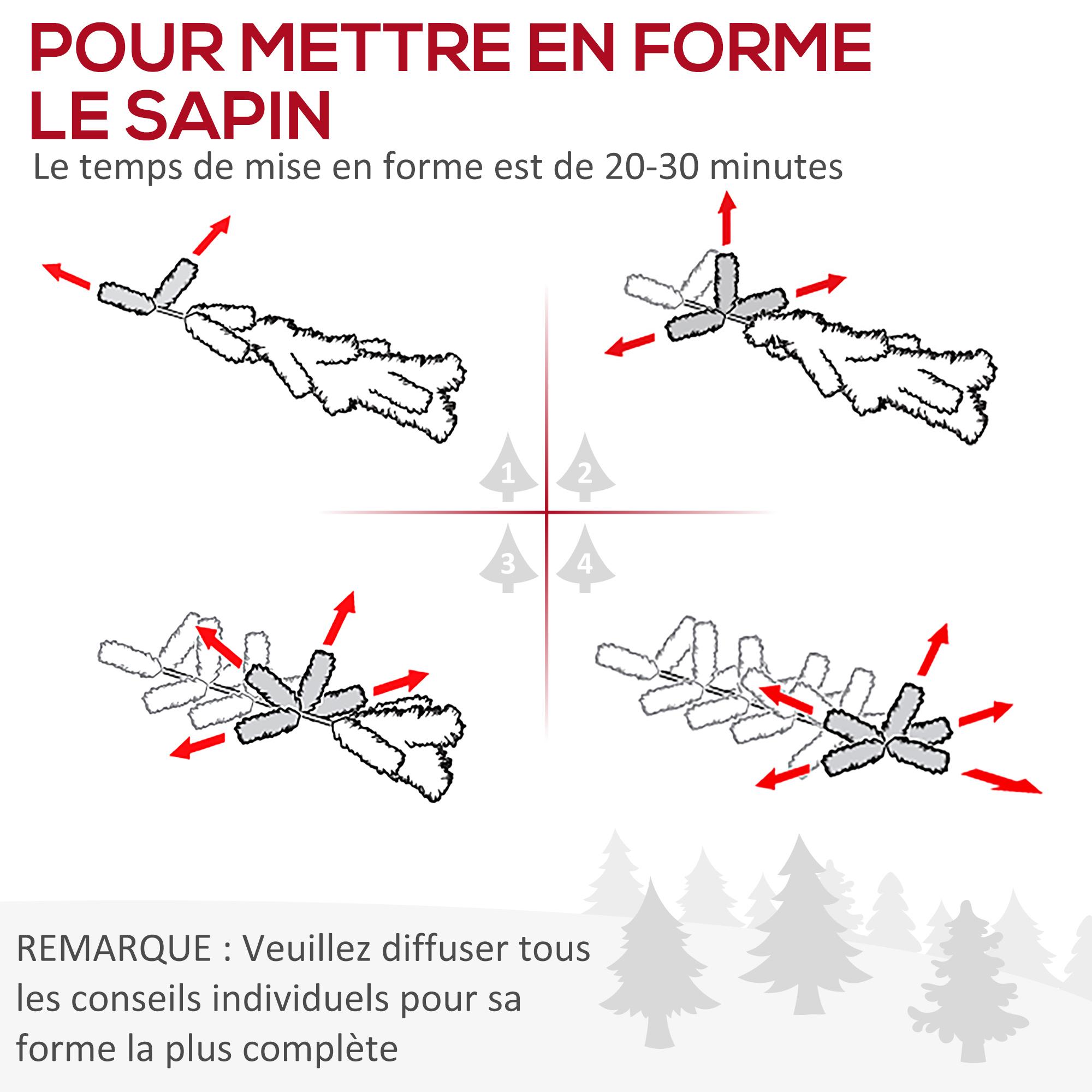 POUR METTRE EN FORME LE SAPIN

Le temps de mise en forme est de 20-30 minutes

1

2

3

4

REMARQUE : Veuillez diffuser tous les conseils individuels pour sa forme la plus complète