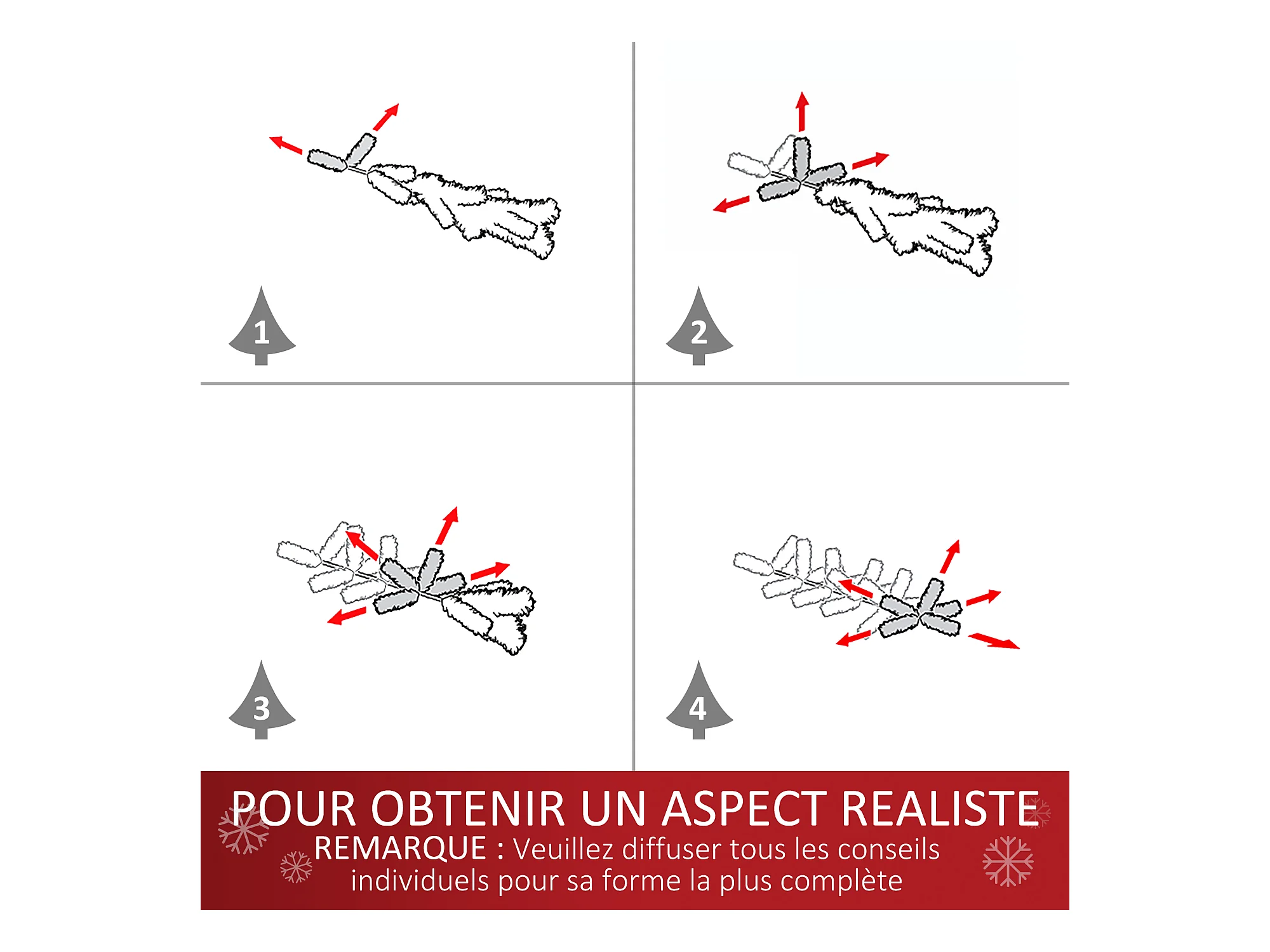 1

2

3

4

POUR OBTENIR UN ASPECT REALISTE
REMARQUE : Veuillez diffuser tous les conseils individuels pour sa forme la plus complète