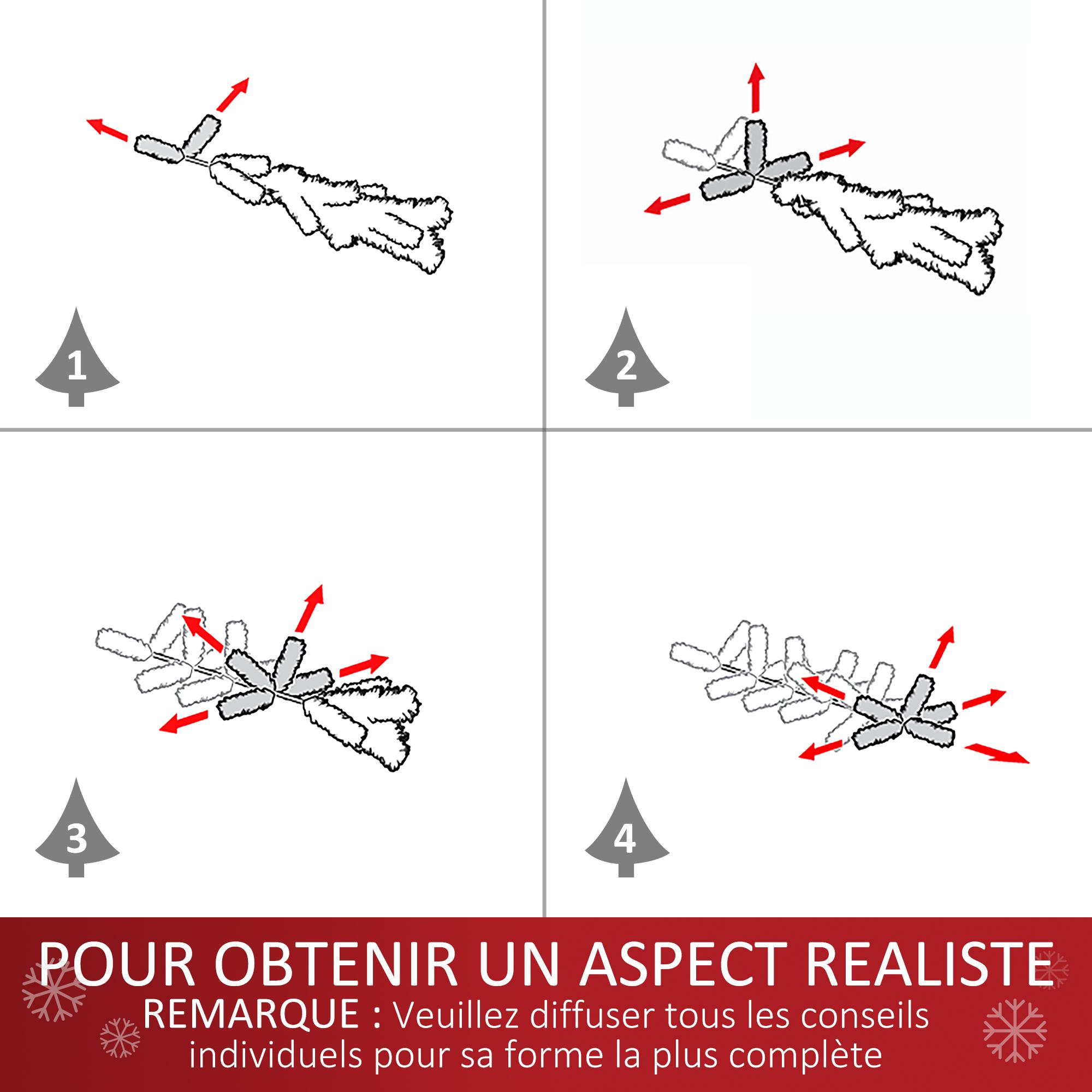 1

2

3

4

POUR OBTENIR UN ASPECT REALISTE
REMARQUE : Veuillez diffuser tous les conseils individuels pour sa forme la plus complète