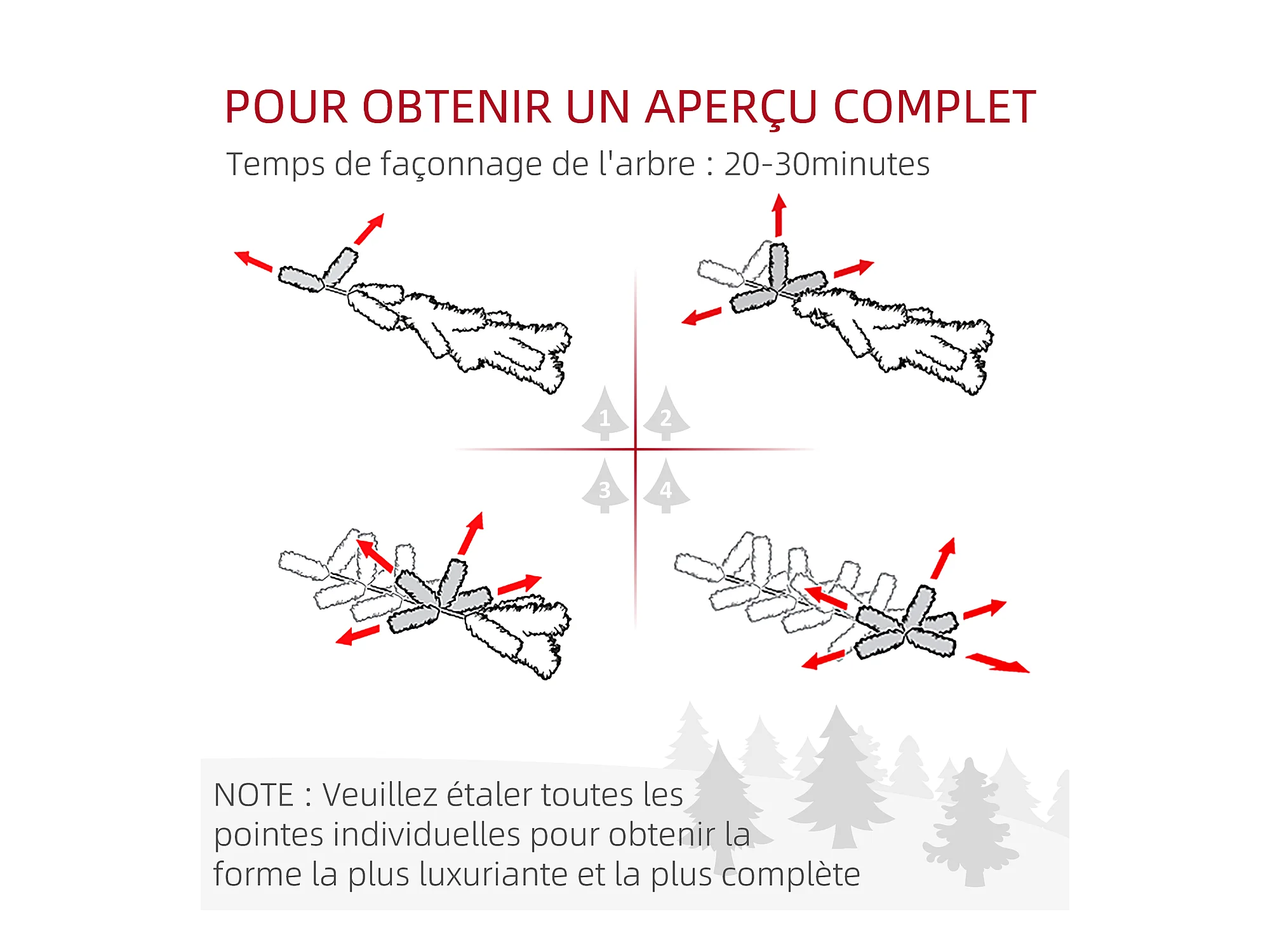 POUR OBTENIR UN APERÇU COMPLET

Temps de façonnage de l'arbre : 20-30minutes

1
2
3
4

NOTE : Veuillez étaler toutes les pointes individuelles pour obtenir la forme la plus luxuriante et la plus complète