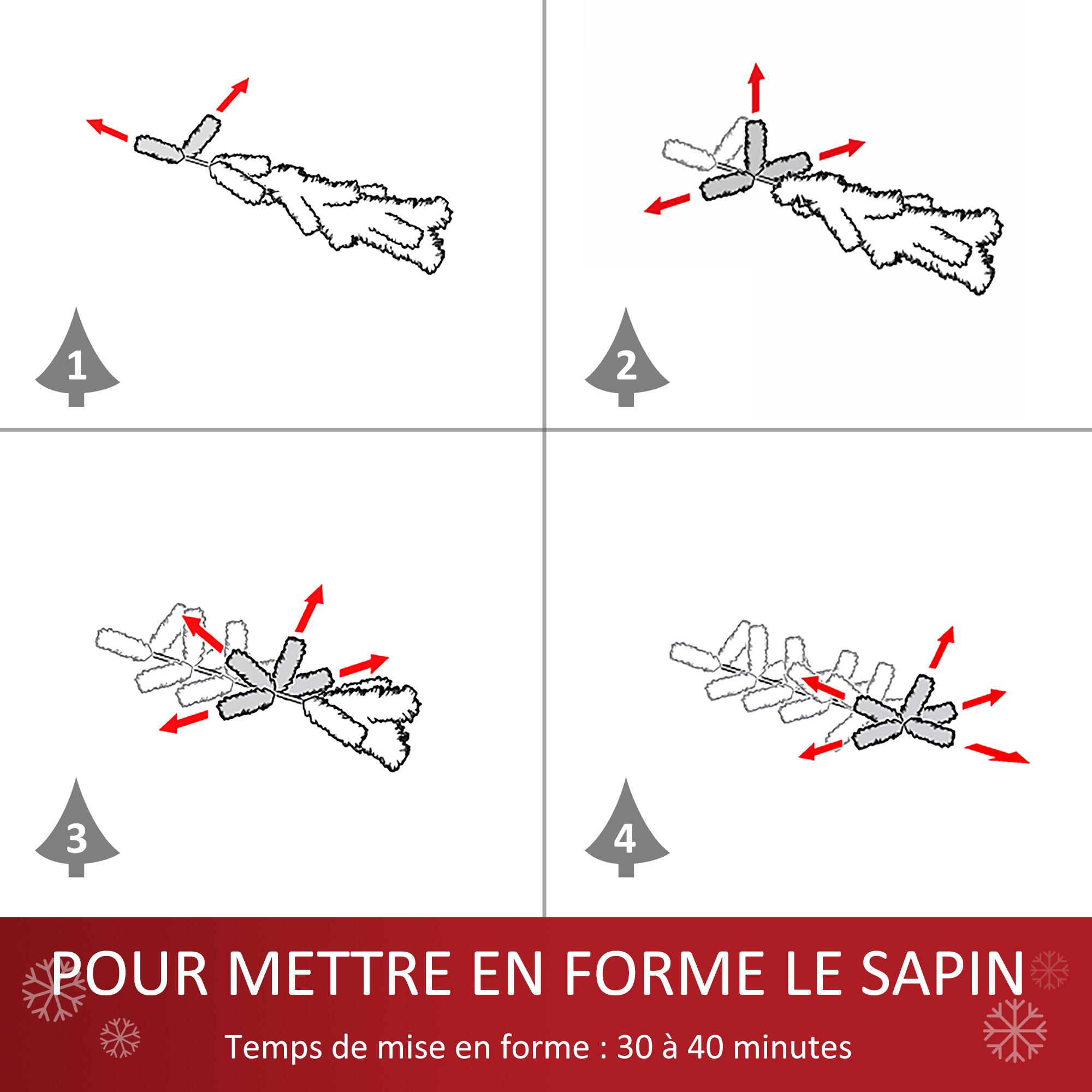 1

2

3

4

POUR METTRE EN FORME LE SAPIN

Temps de mise en forme : 30 à 40 minutes