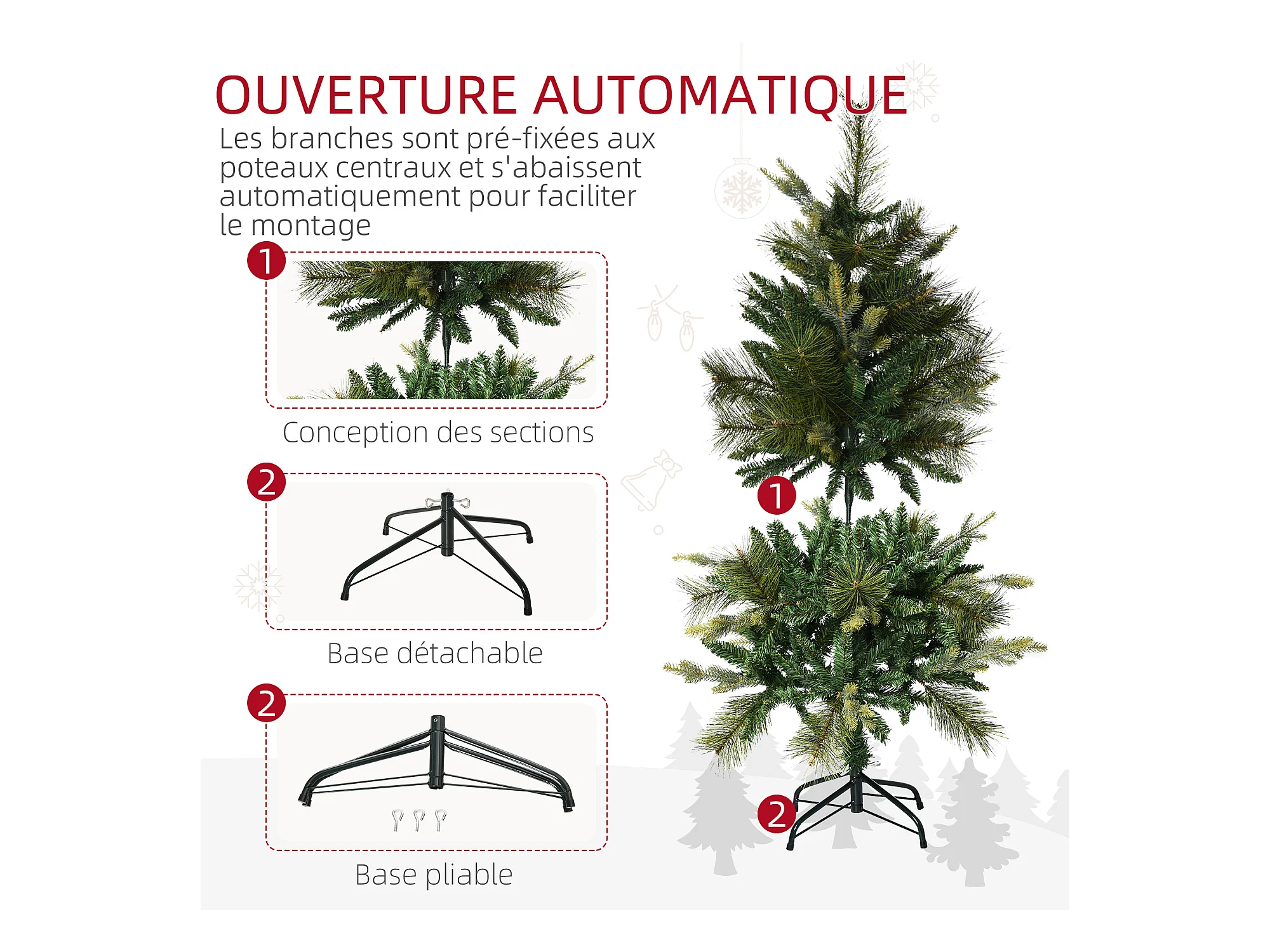 OUVERTURE AUTOMATIQUE

Les branches sont pré-fixées aux poteaux centraux et s'abaissent automatiquement pour faciliter le montage

1

Conception des sections

2

Base détachable

2

Base pliable

1

2