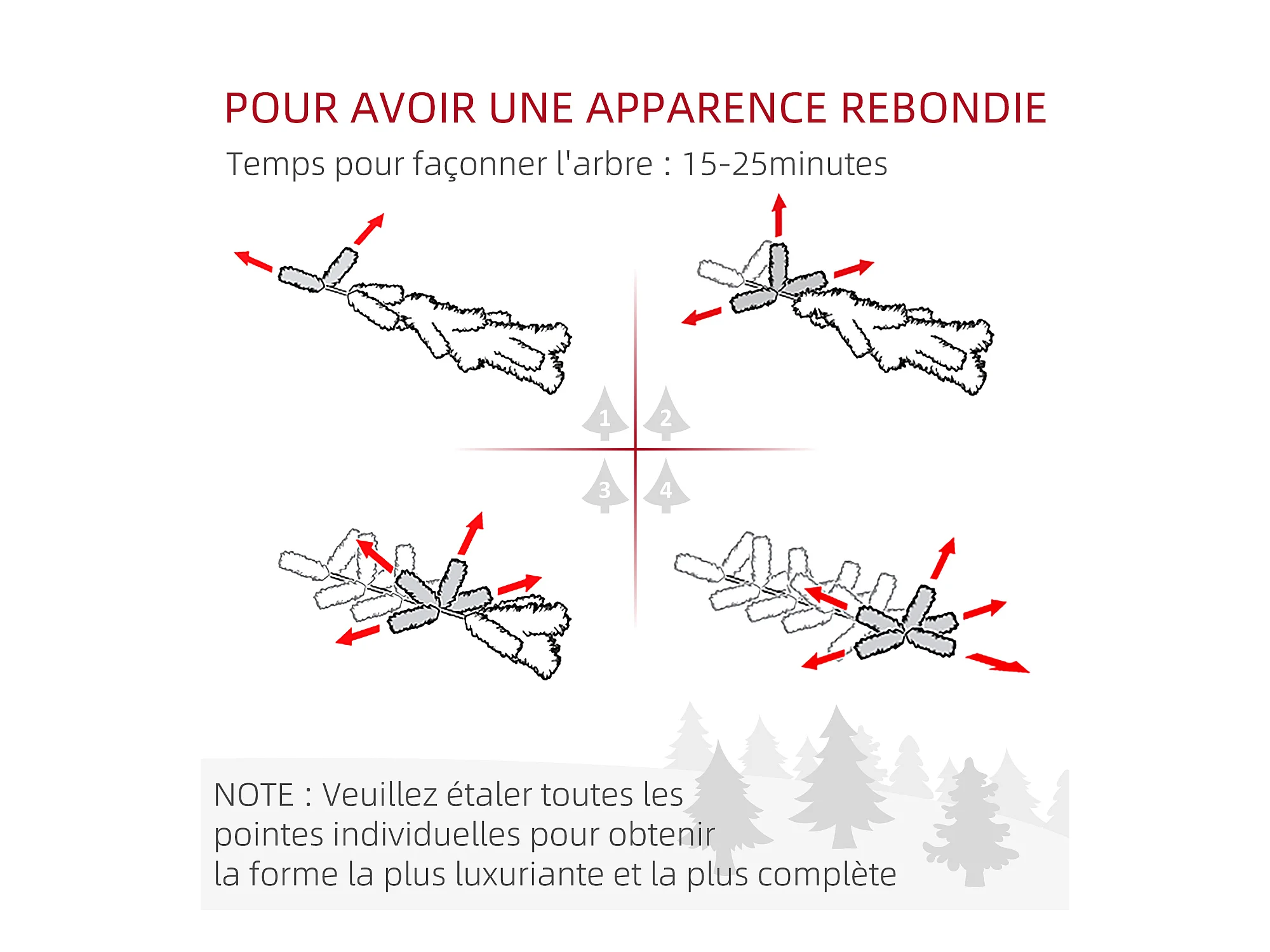 POUR AVOIR UNE APPARENCE REBONDIE

Temps pour façonner l'arbre : 15-25minutes

1

2

3

4

NOTE : Veuillez étaler toutes les pointes individuelles pour obtenir la forme la plus luxuriante et la plus complète