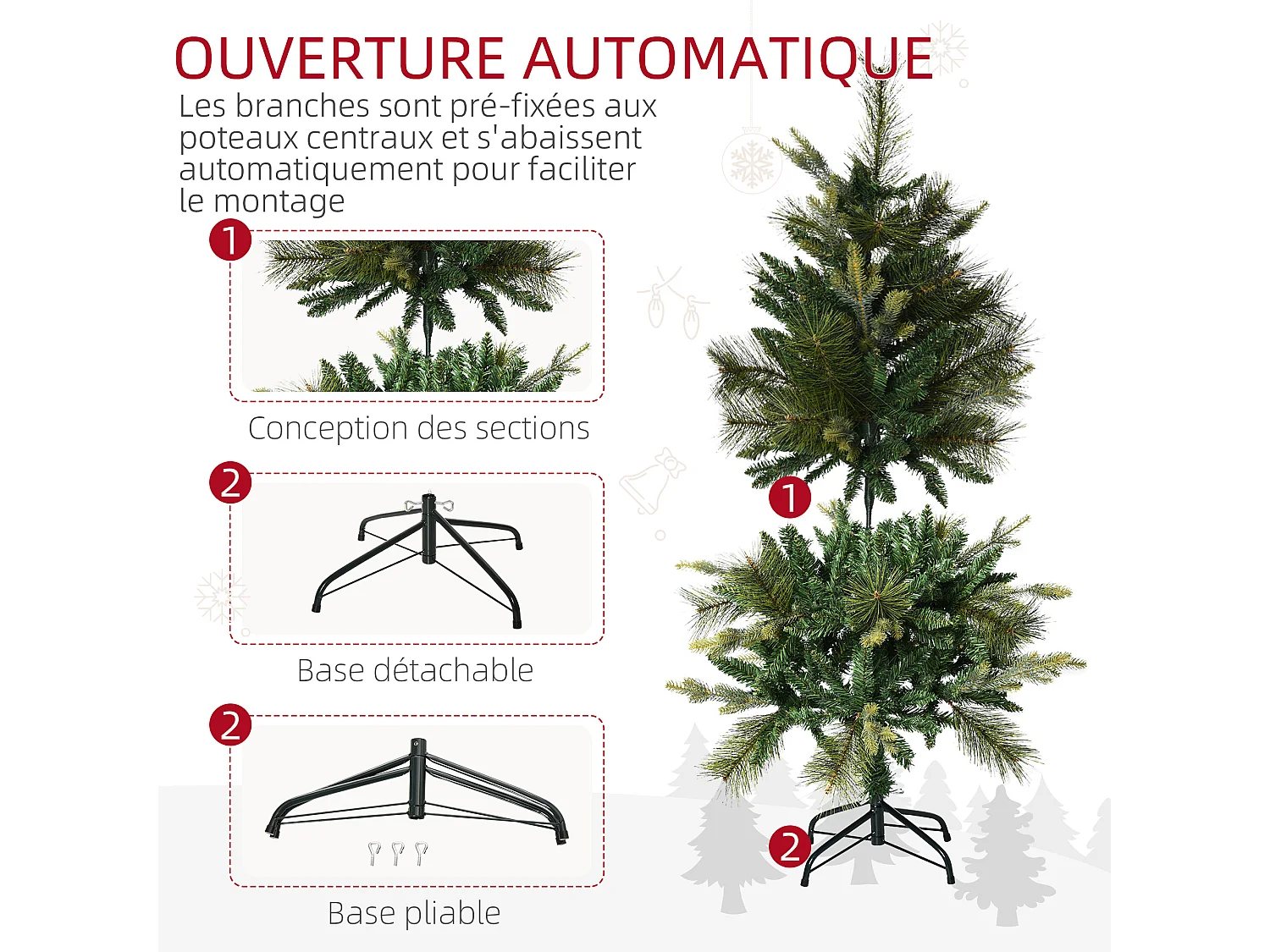 OUVERTURE AUTOMATIQUE

Les branches sont pré-fixées aux poteaux centraux et s'abaissent automatiquement pour faciliter le montage

1

Conception des sections

2

Base détachable

2

Base pliable

1

2