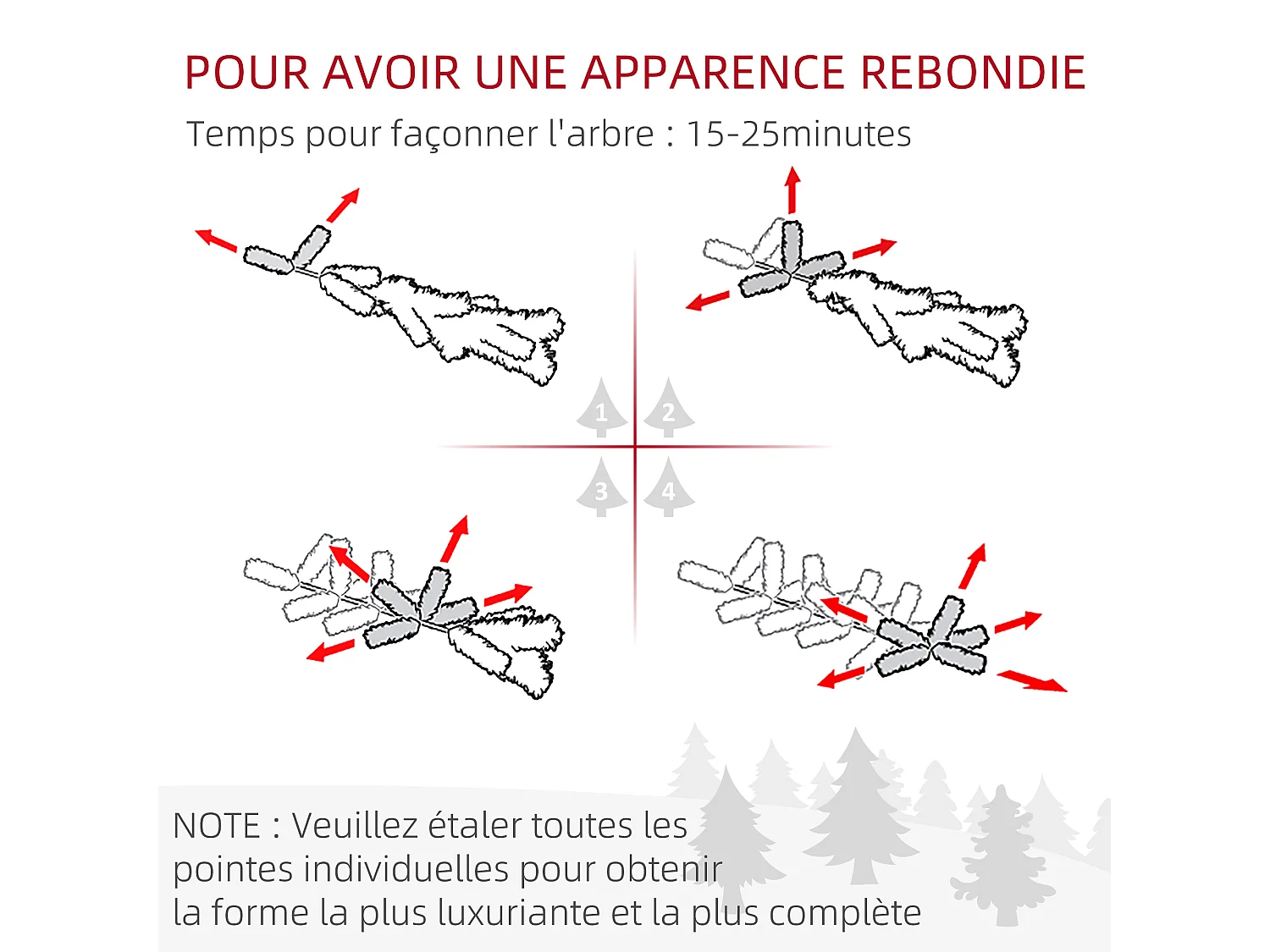 POUR AVOIR UNE APPARENCE REBONDIE
Temps pour façonner l'arbre : 15-25minutes

1
2
3
4

NOTE : Veuillez étaler toutes les pointes individuelles pour obtenir la forme la plus luxuriante et la plus complète