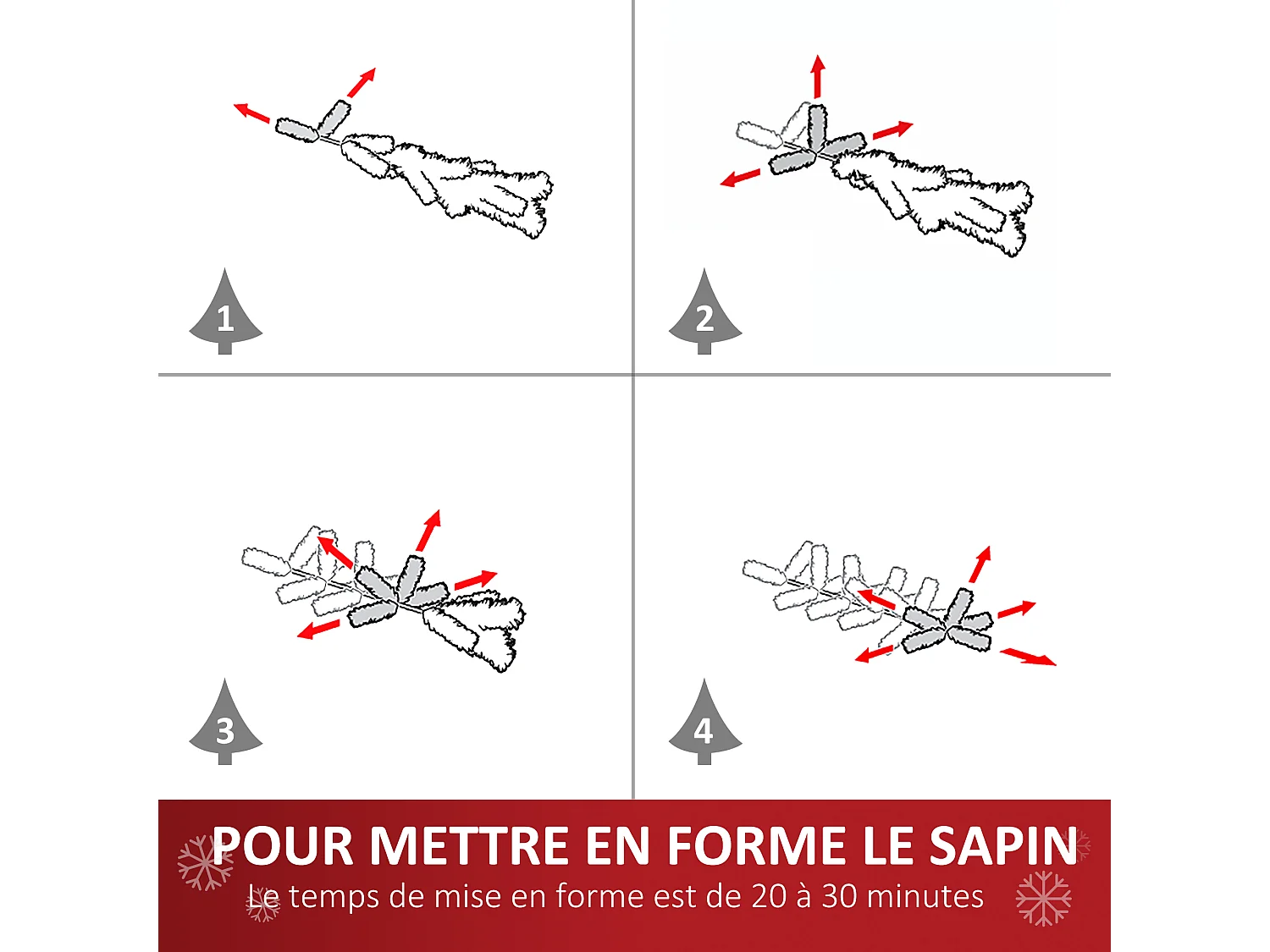 1

2

3

4

POUR METTRE EN FORME LE SAPIN
Le temps de mise en forme est de 20 à 30 minutes