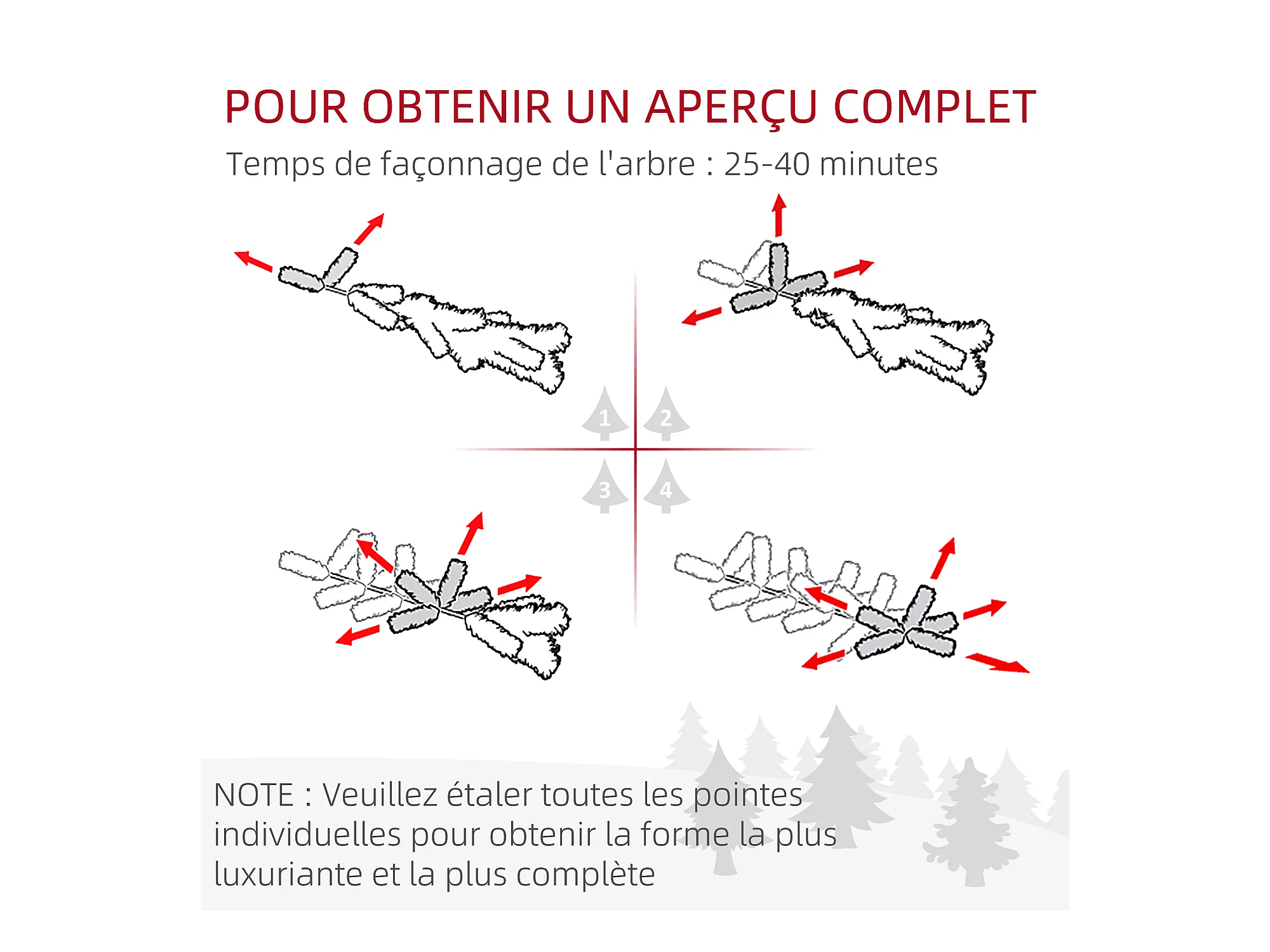 POUR OBTENIR UN APERÇU COMPLET

Temps de façonnage de l'arbre : 25-40 minutes

1 2

3 4

NOTE : Veuillez étaler toutes les pointes individuelles pour obtenir la forme la plus luxuriante et la plus complète