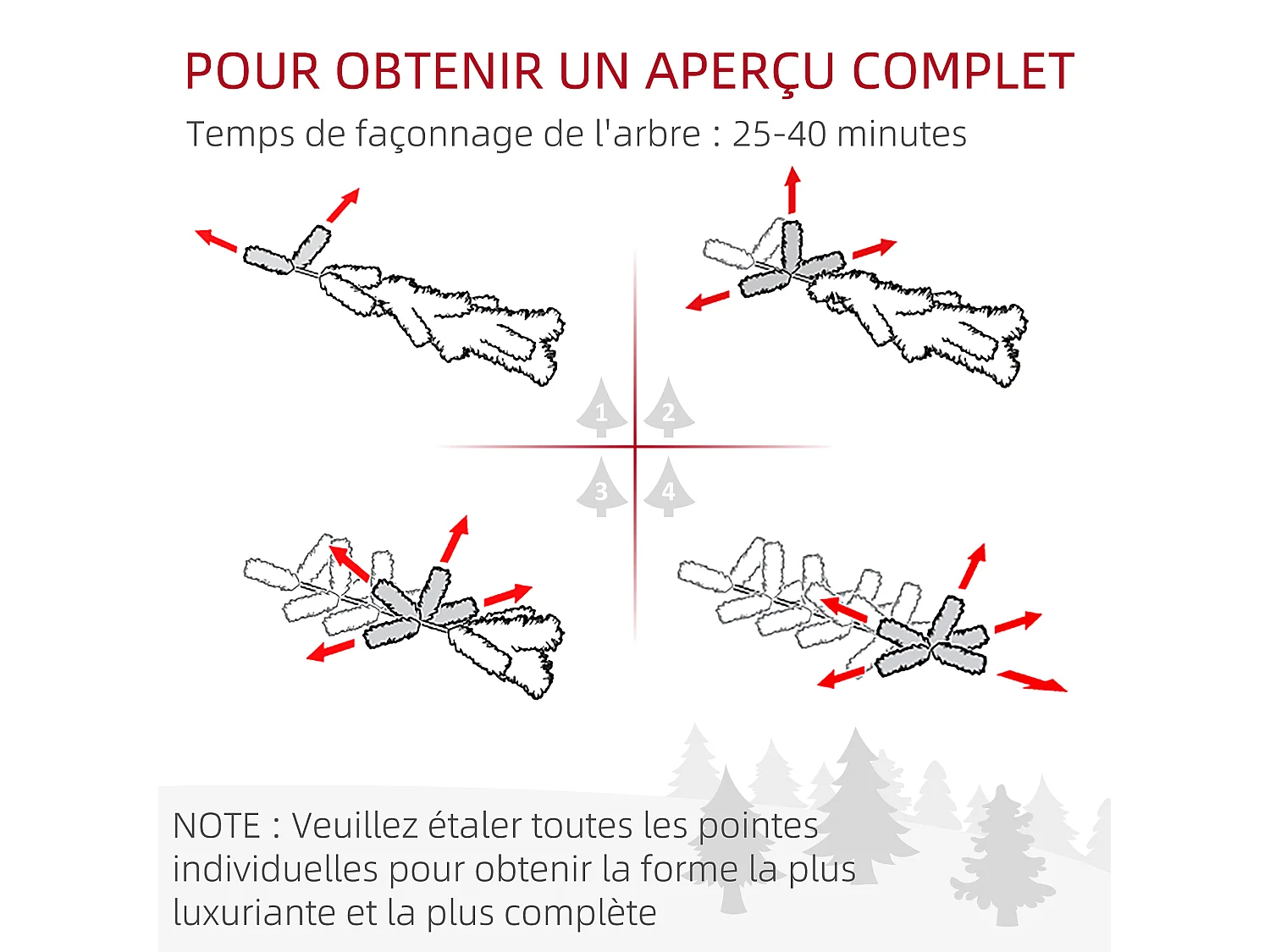 POUR OBTENIR UN APERÇU COMPLET

Temps de façonnage de l'arbre : 25-40 minutes

1 2 3 4

NOTE : Veuillez étaler toutes les pointes individuelles pour obtenir la forme la plus luxuriante et la plus complète