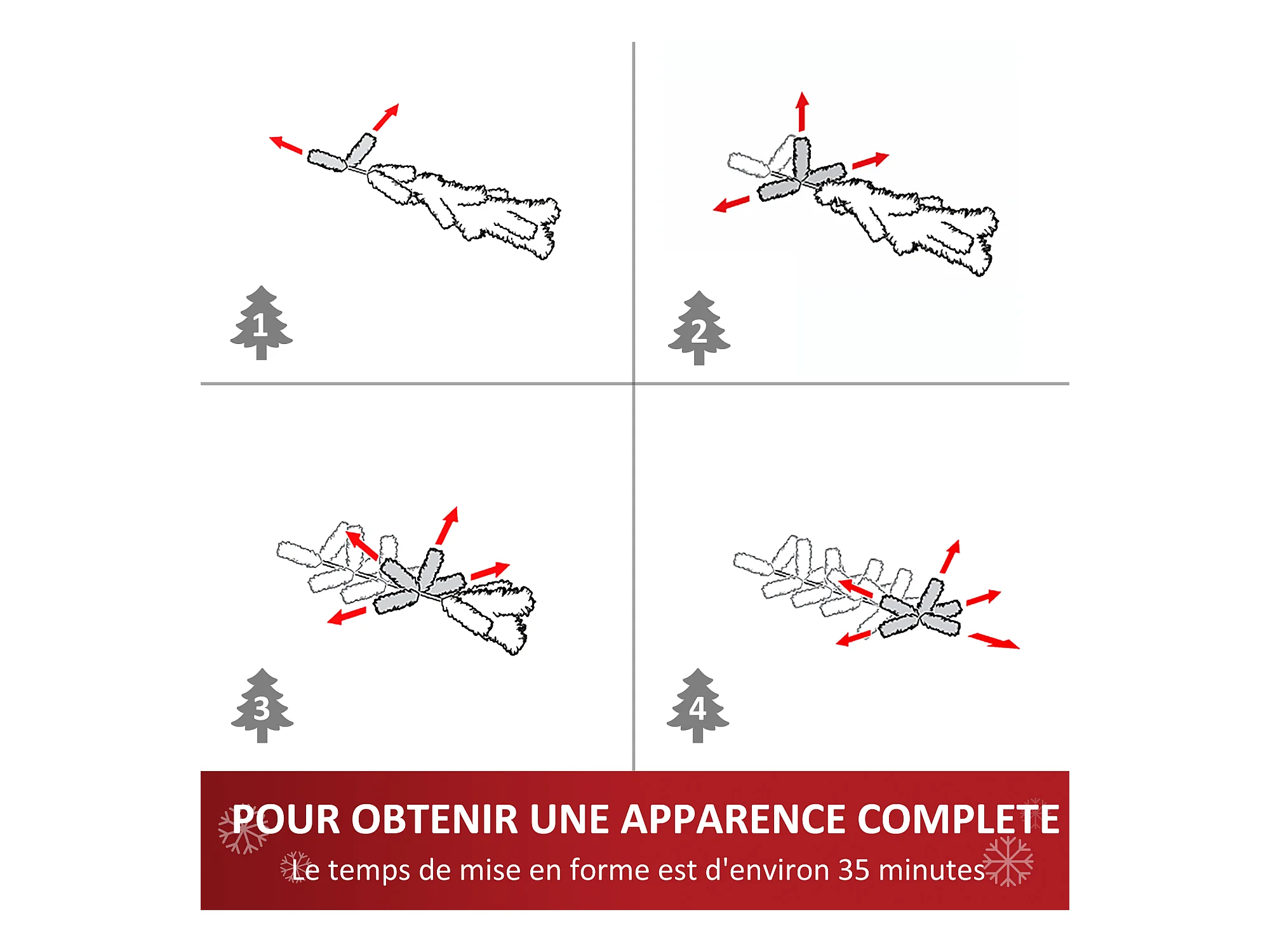 1

2

3

4

POUR OBTENIR UNE APPARENCE COMPLETE

Le temps de mise en forme est d'environ 35 minutes