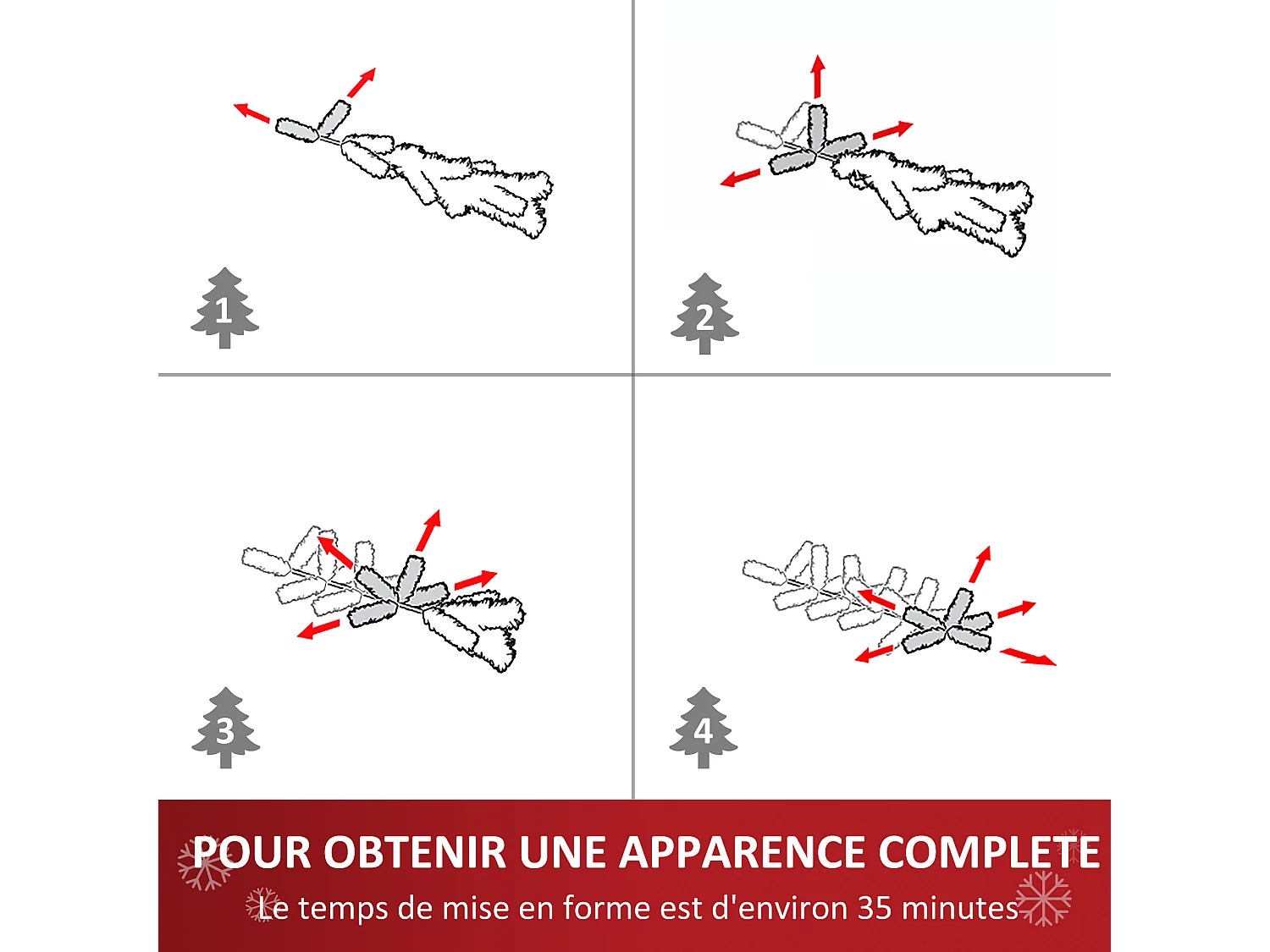 1

2

3

4

POUR OBTENIR UNE APPARENCE COMPLETE

Le temps de mise en forme est d'environ 35 minutes