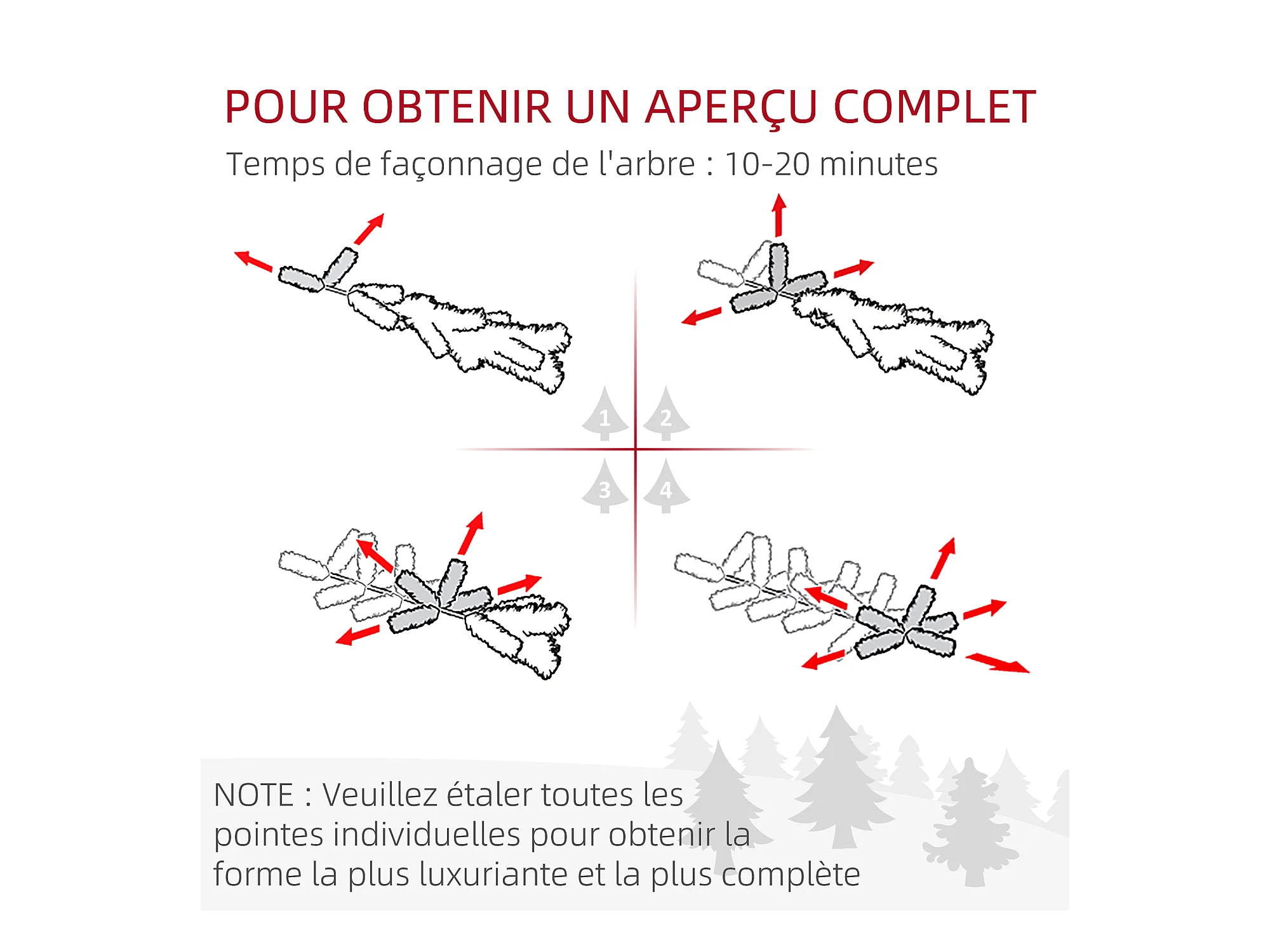 POUR OBTENIR UN APERÇU COMPLET

Temps de façonnage de l'arbre : 10-20 minutes

1 2

3 4

NOTE : Veuillez étaler toutes les pointes individuelles pour obtenir la forme la plus luxuriante et la plus complète