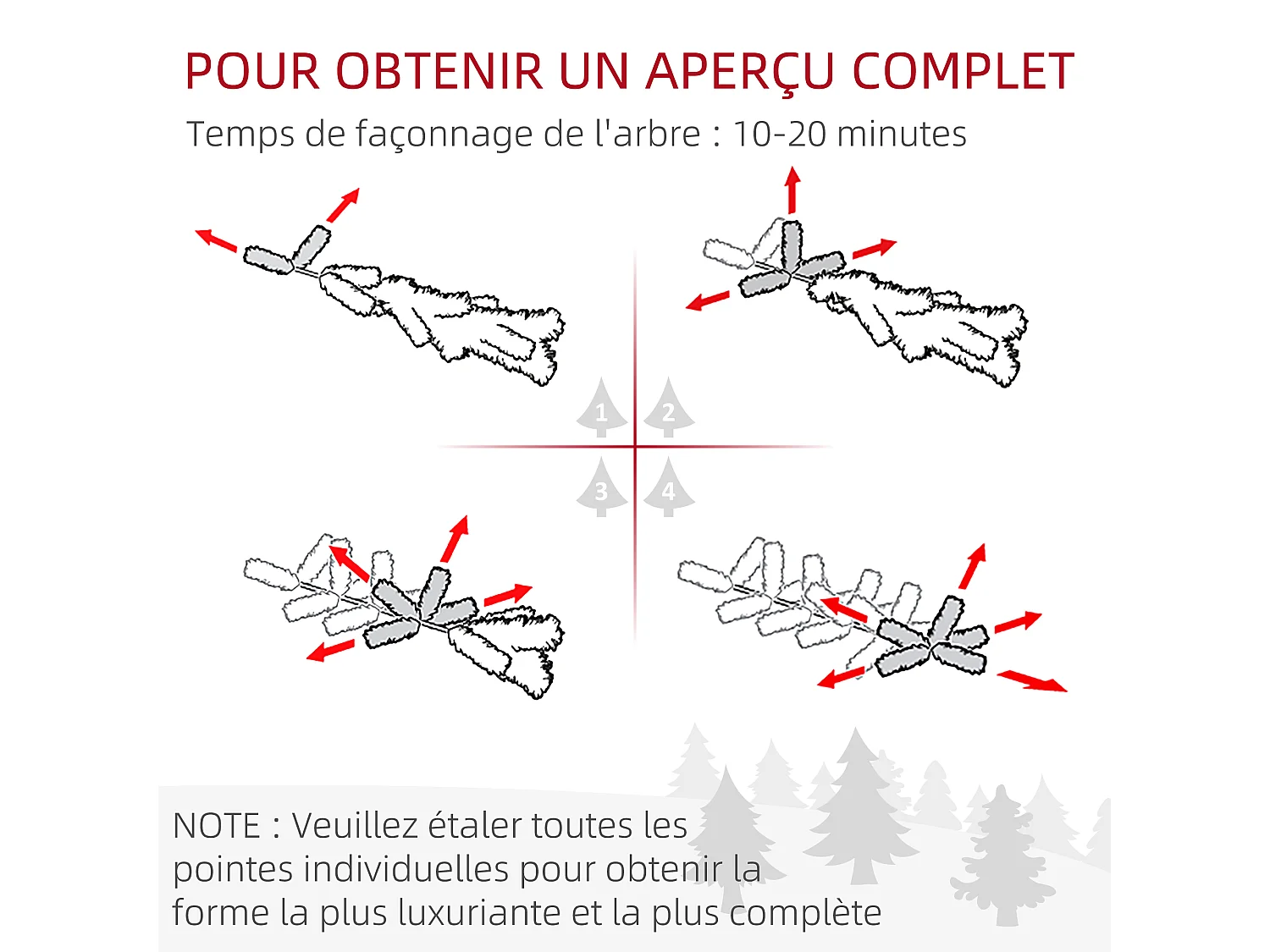 POUR OBTENIR UN APERÇU COMPLET

Temps de façonnage de l'arbre : 10-20 minutes

1

2

3

4

NOTE : Veuillez étaler toutes les pointes individuelles pour obtenir la forme la plus luxuriante et la plus complète