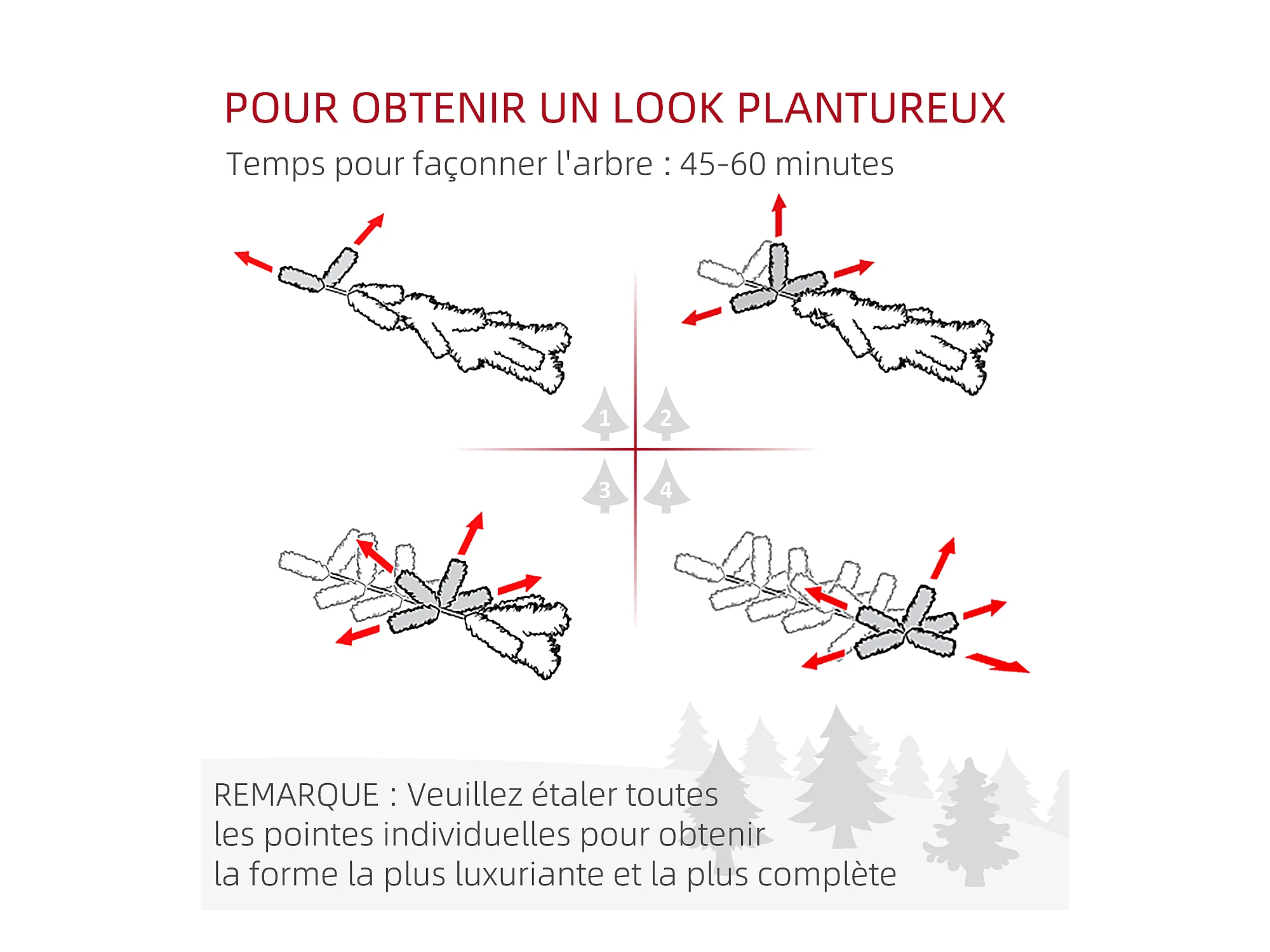 POUR OBTENIR UN LOOK PLANTUREUX
Temps pour façonner l'arbre : 45-60 minutes

1
2
3
4

REMARQUE : Veuillez étaler toutes les pointes individuelles pour obtenir la forme la plus luxuriante et la plus complète