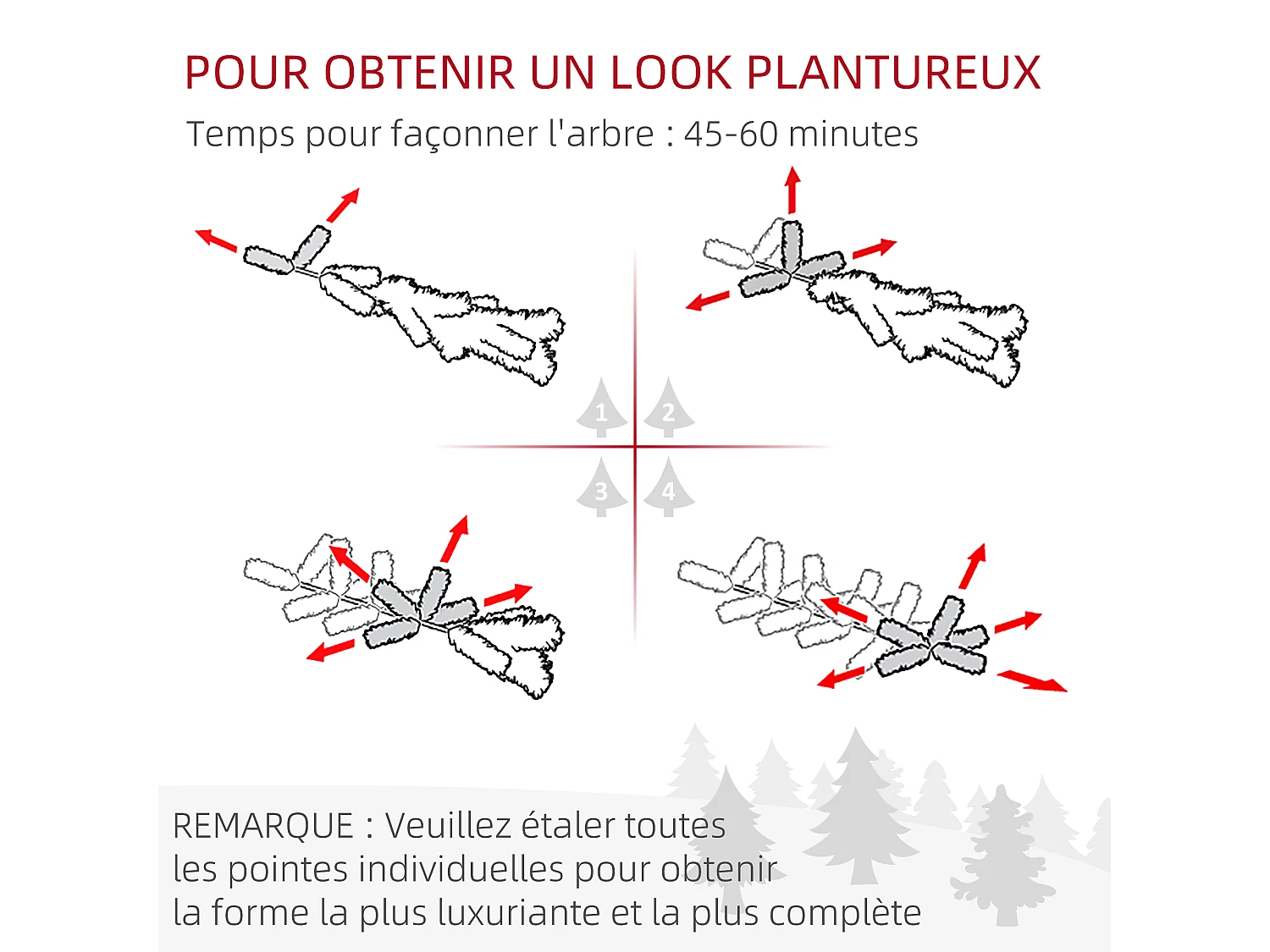 POUR OBTENIR UN LOOK PLANTUREUX
Temps pour façonner l'arbre : 45-60 minutes

1
2
3
4

REMARQUE : Veuillez étaler toutes les pointes individuelles pour obtenir la forme la plus luxuriante et la plus complète