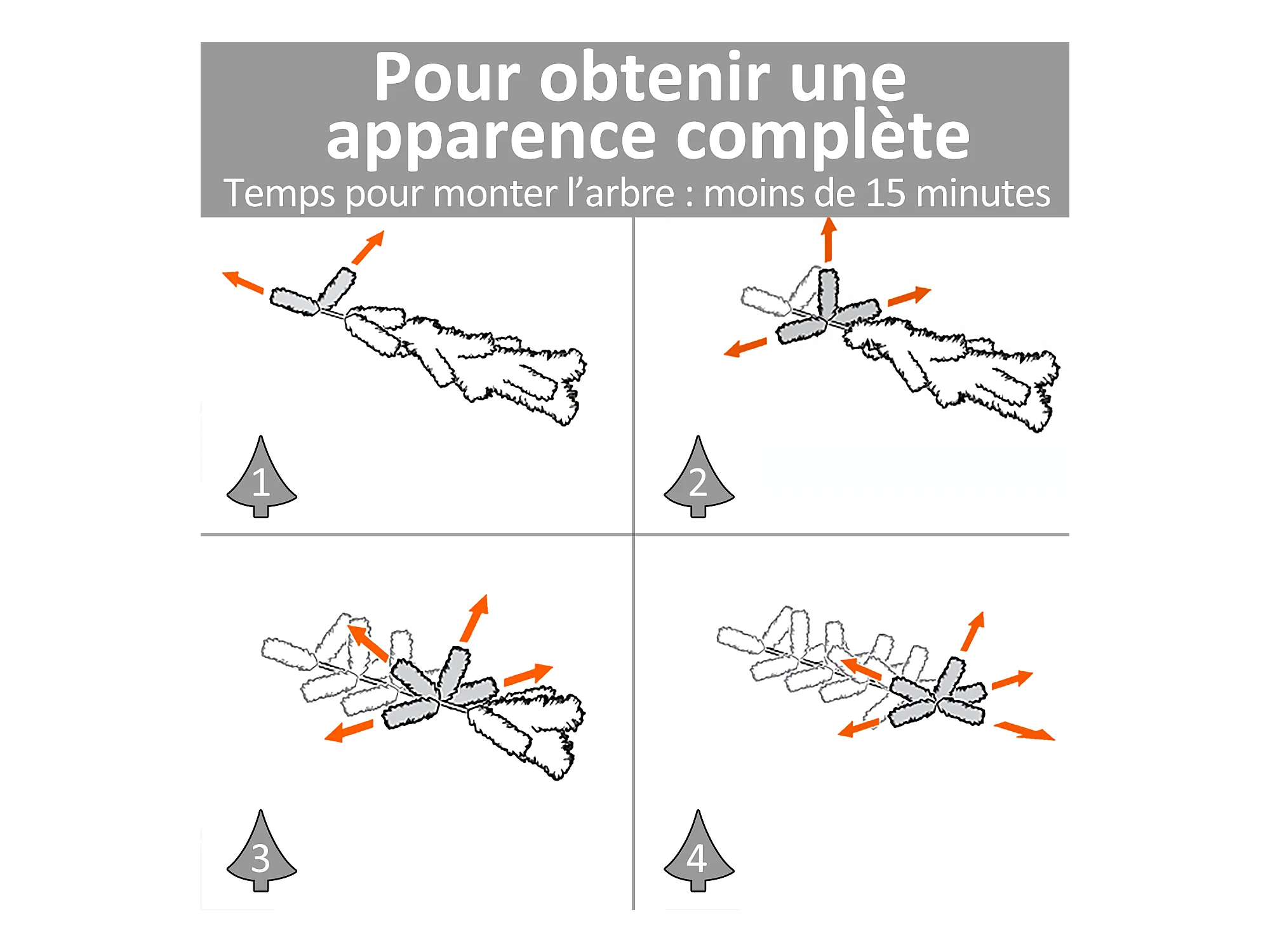 Pour obtenir une apparence complète

Temps pour monter l’arbre : moins de 15 minutes

1

2

3

4