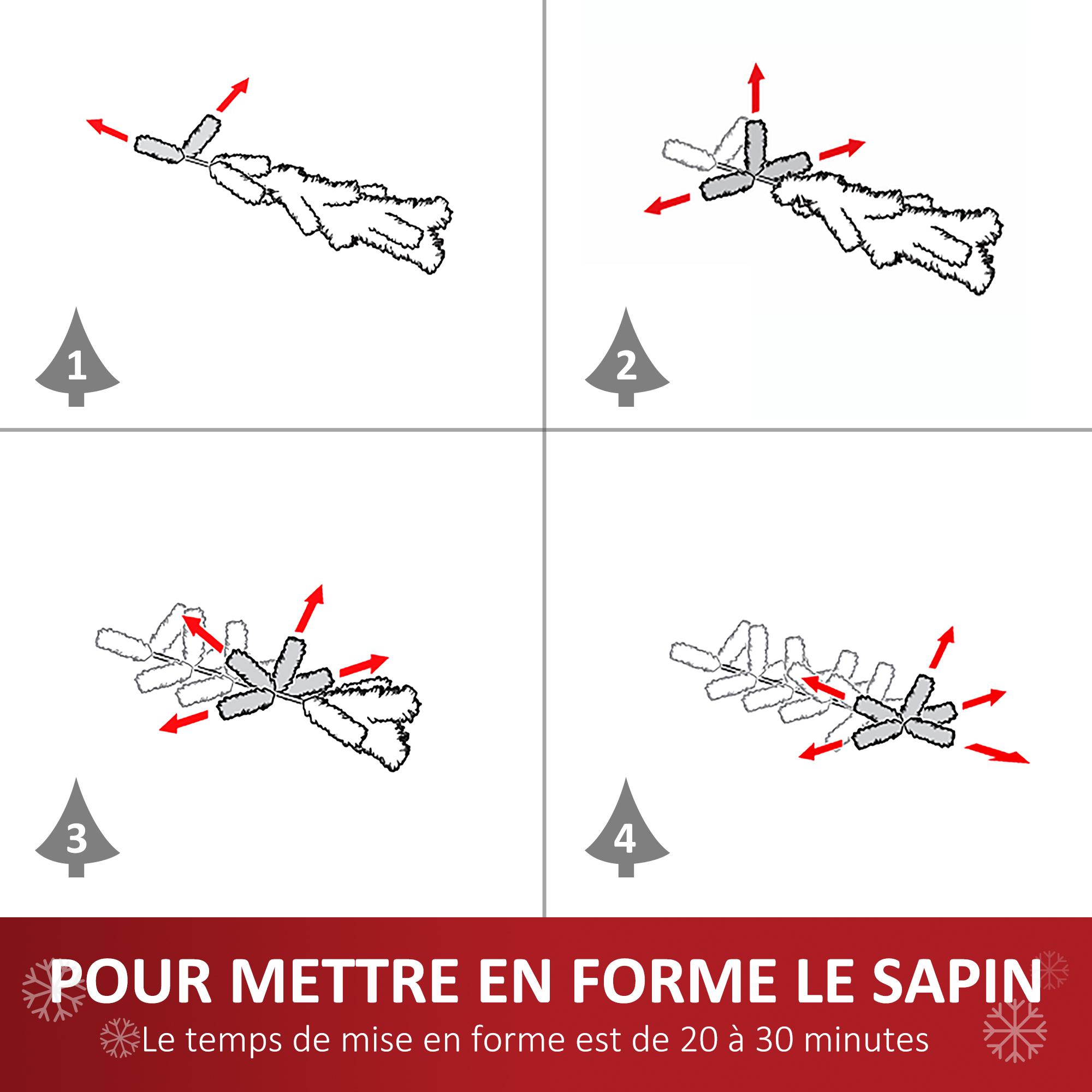 1

2

3

4

POUR METTRE EN FORME LE SAPIN

Le temps de mise en forme est de 20 à 30 minutes