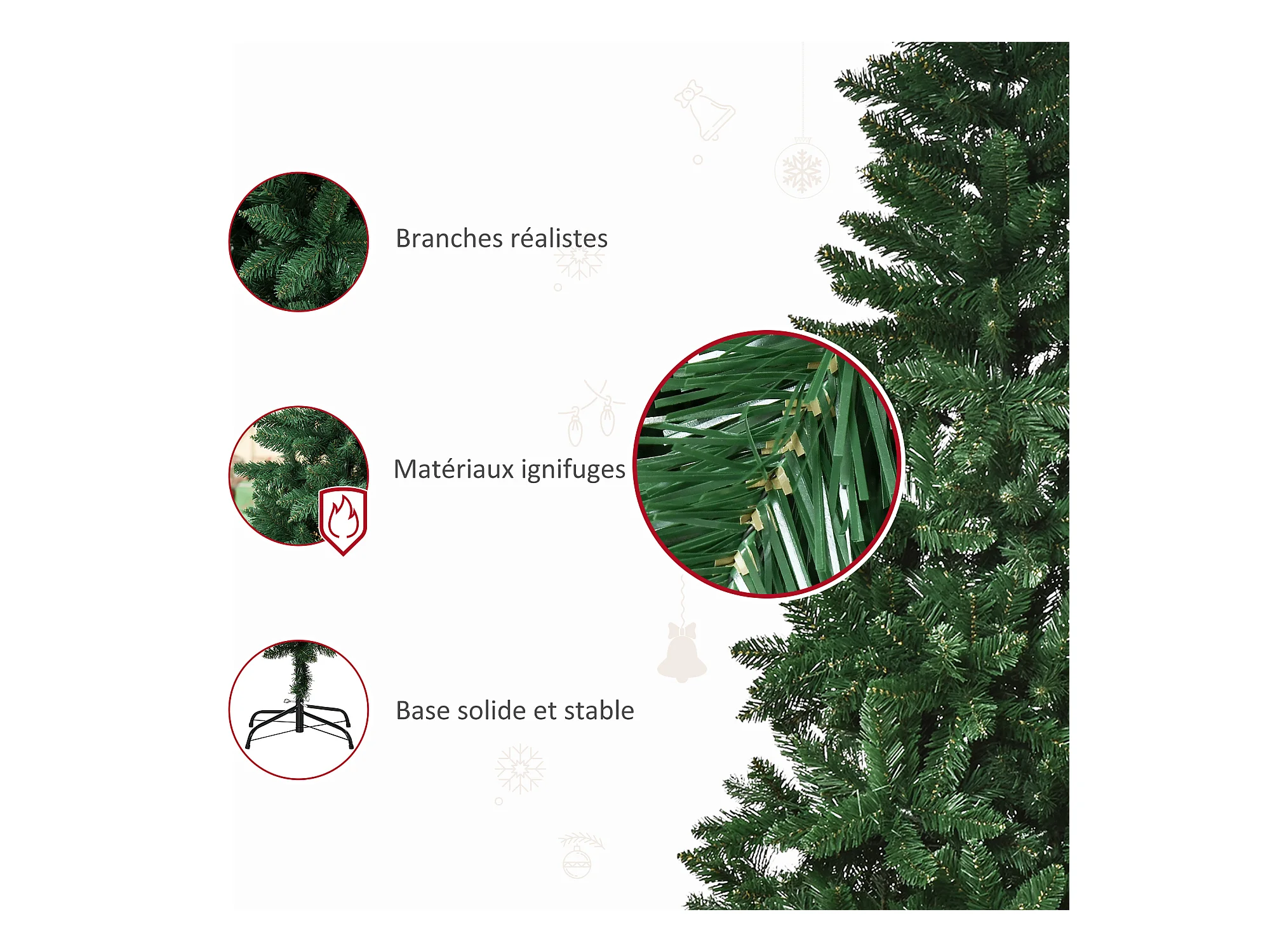 Branches réalistes

Matériaux ignifuges

Base solide et stable