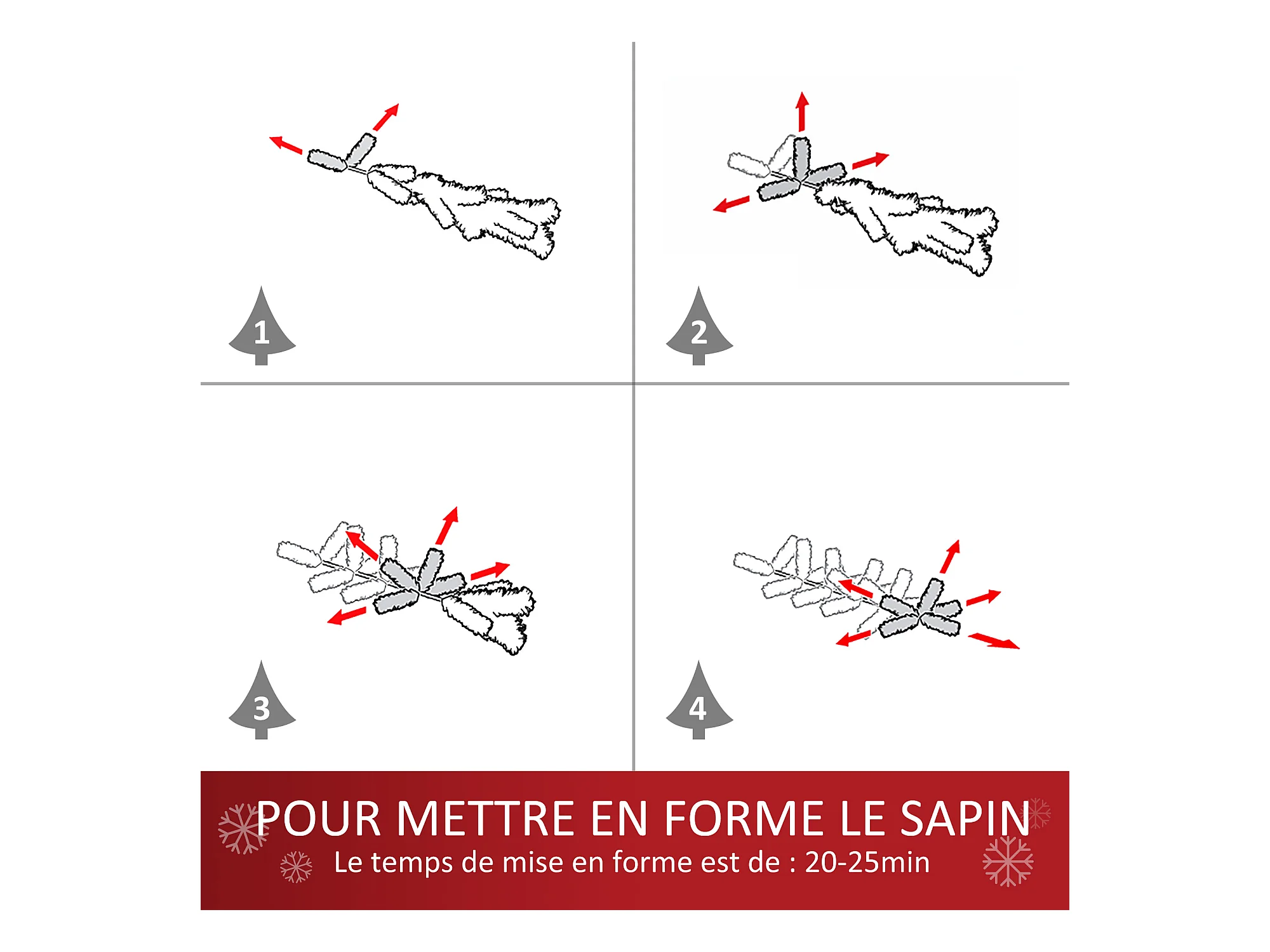 1

2

3

4

POUR METTRE EN FORME LE SAPIN

Le temps de mise en forme est de : 20-25min