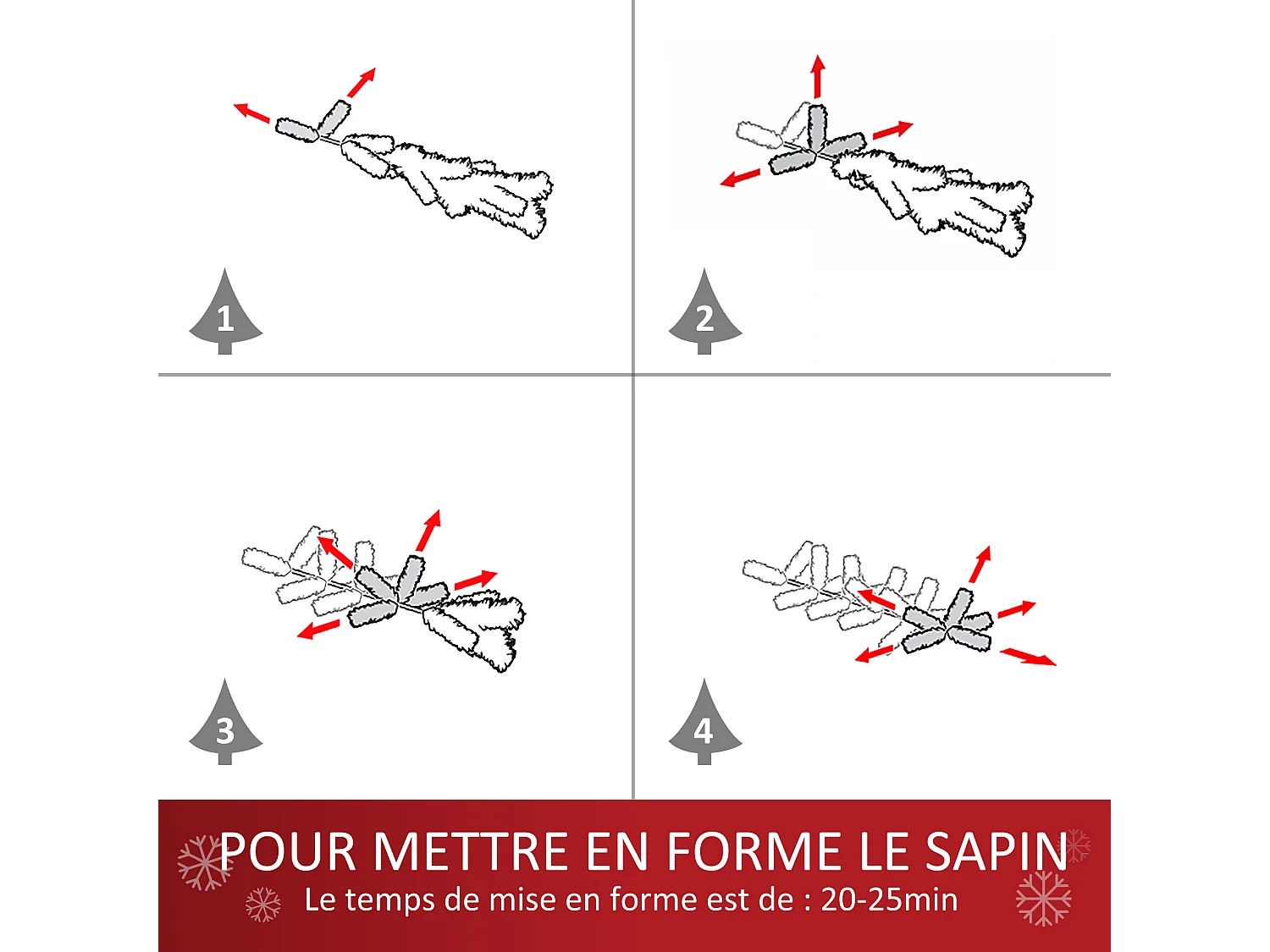 1

2

3

4

POUR METTRE EN FORME LE SAPIN

Le temps de mise en forme est de : 20-25min