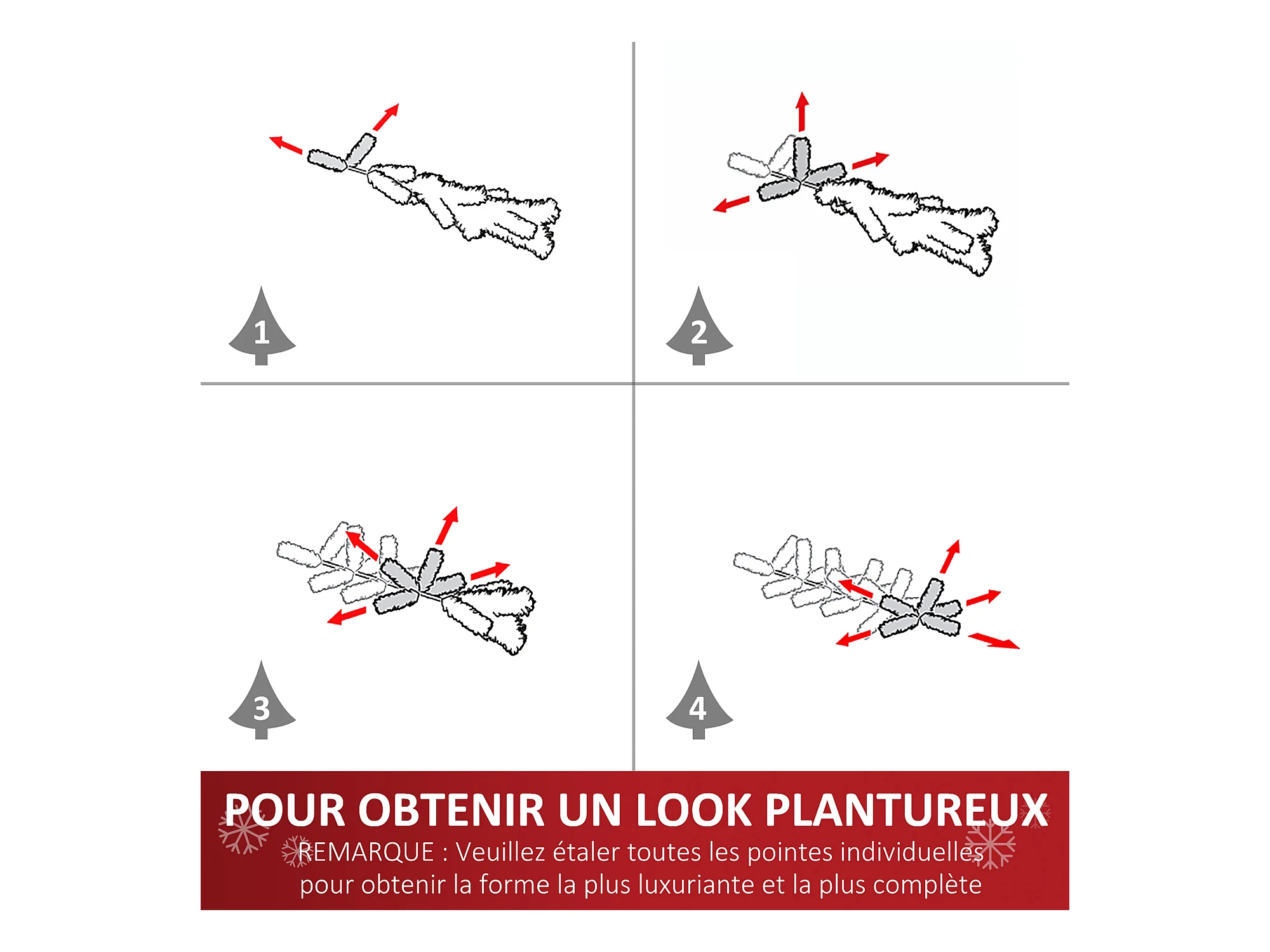 1

2

3

4

POUR OBTENIR UN LOOK PLANTUREUX

REMARQUE : Veuillez étaler toutes les pointes individuelles pour obtenir la forme la plus luxuriante et la plus complète