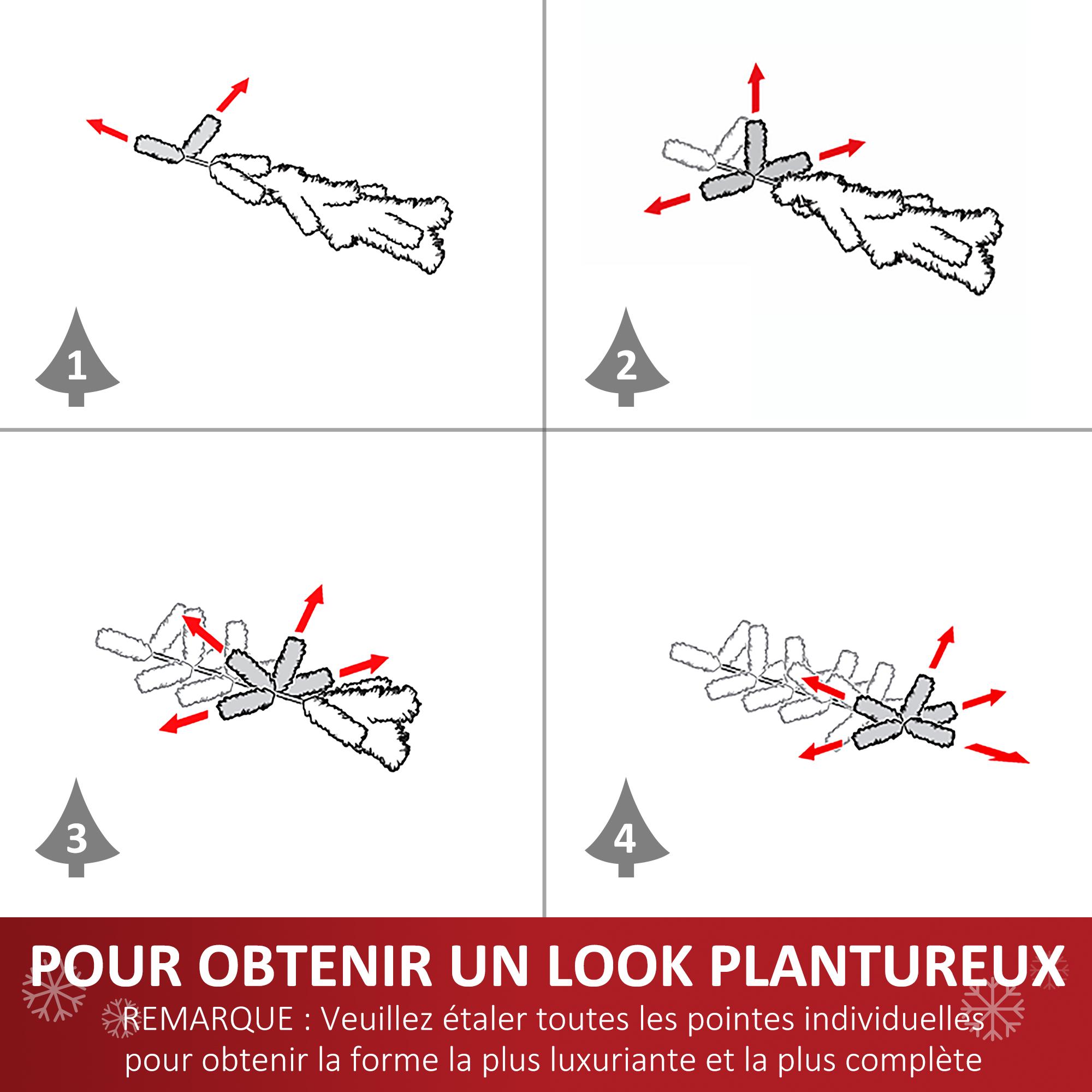 1

2

3

4

POUR OBTENIR UN LOOK PLANTUREUX

REMARQUE : Veuillez étaler toutes les pointes individuelles pour obtenir la forme la plus luxuriante et la plus complète