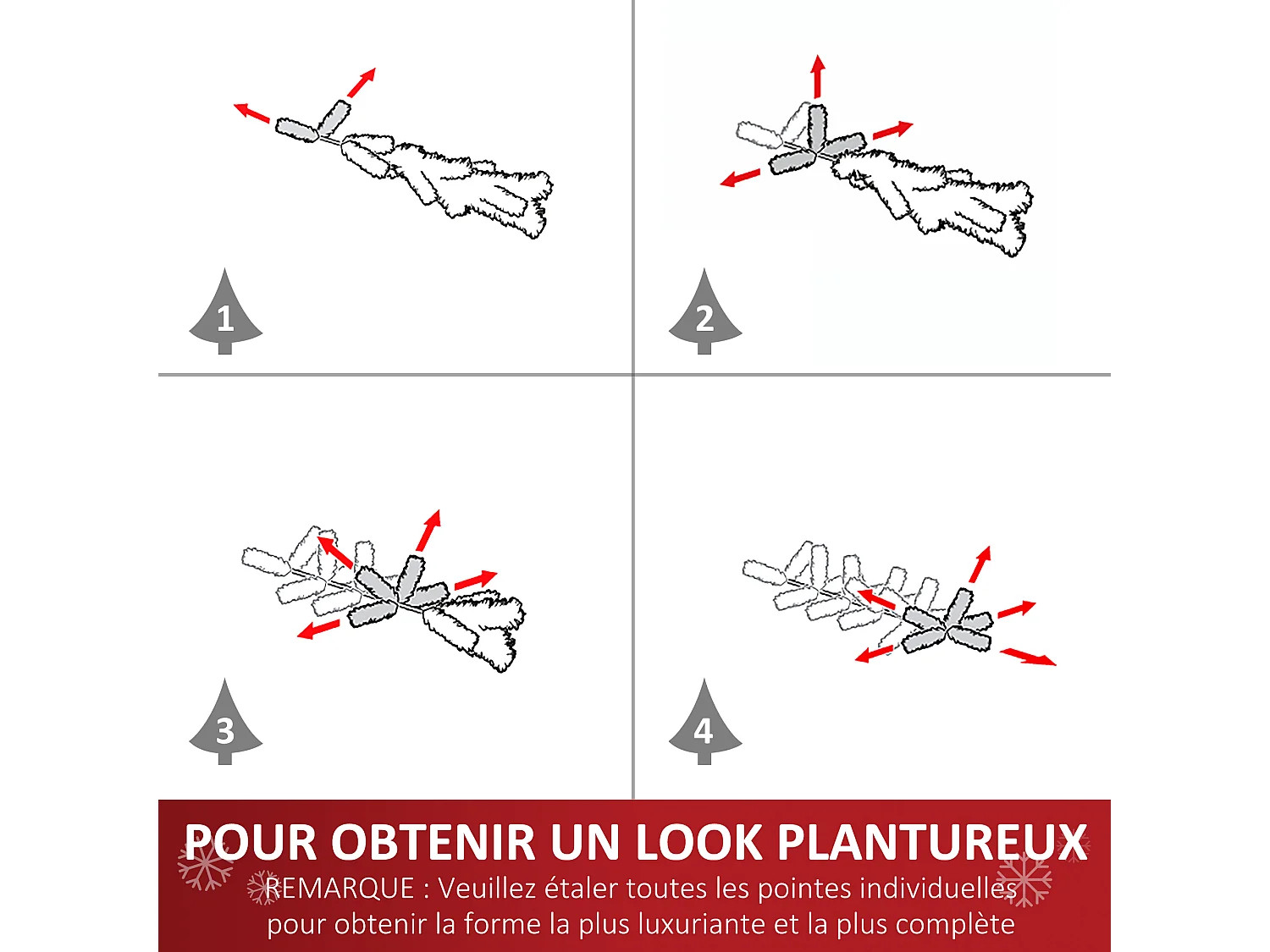 1

2

3

4

POUR OBTENIR UN LOOK PLANTUREUX

REMARQUE : Veuillez étaler toutes les pointes individuelles pour obtenir la forme la plus luxuriante et la plus complète