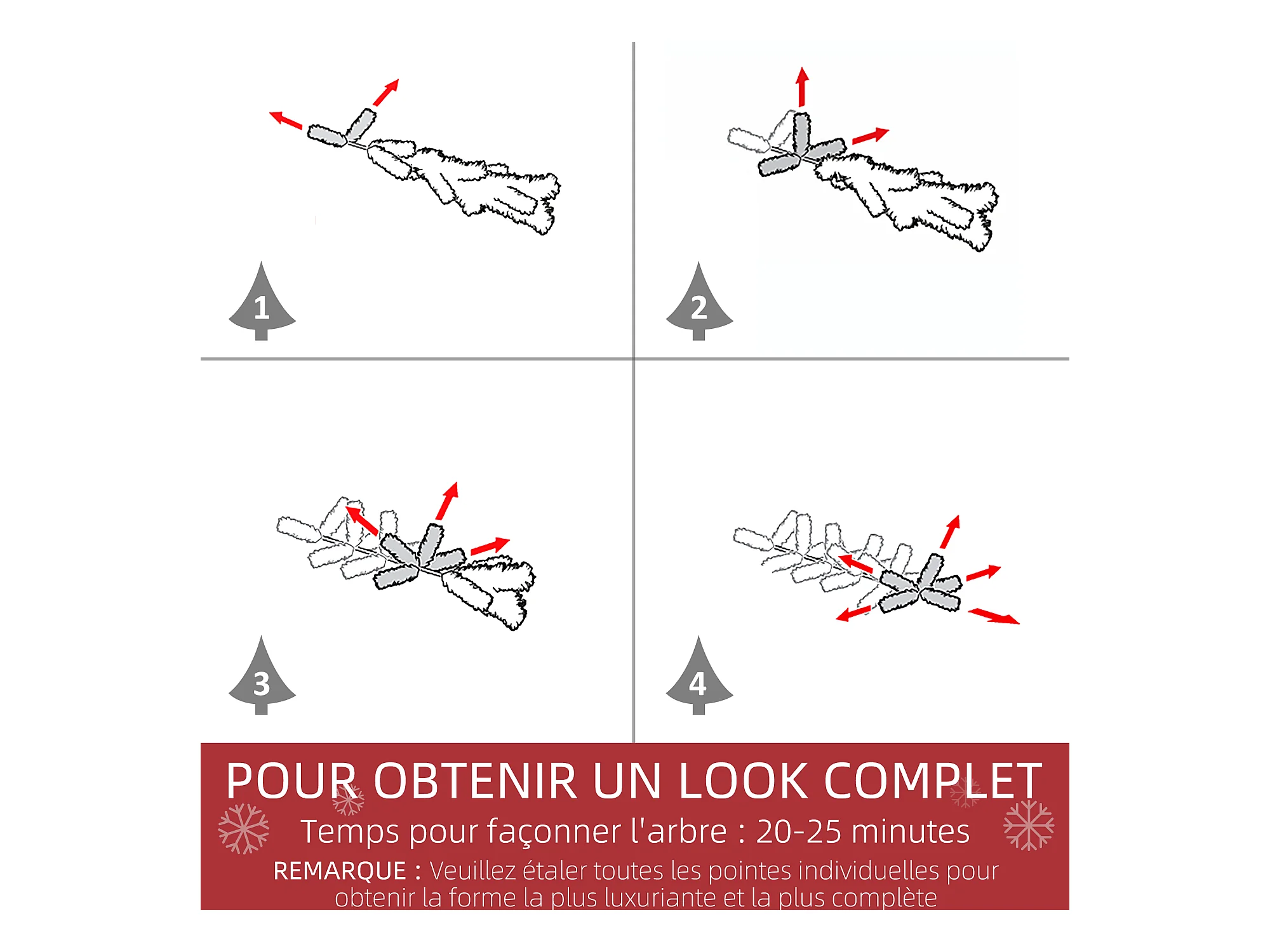 1

2

3

4

POUR OBTENIR UN LOOK COMPLET

Temps pour façonner l'arbre : 20-25 minutes

REMARQUE : Veuillez étaler toutes les pointes individuelles pour obtenir la forme la plus luxuriante et la plus complète