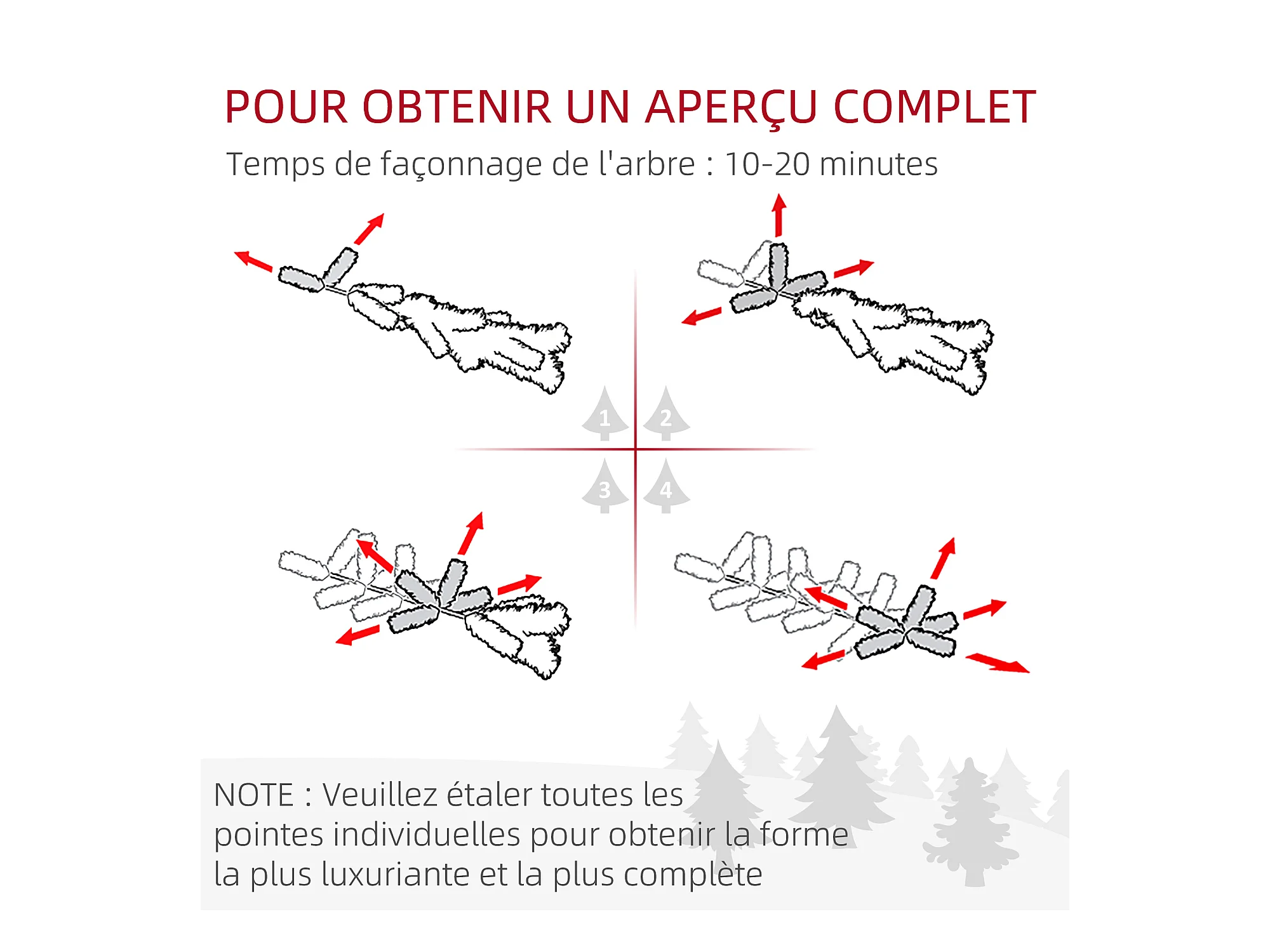 POUR OBTENIR UN APERÇU COMPLET

Temps de façonnage de l'arbre : 10-20 minutes

1
2
3
4

NOTE : Veuillez étaler toutes les pointes individuelles pour obtenir la forme la plus luxuriante et la plus complète