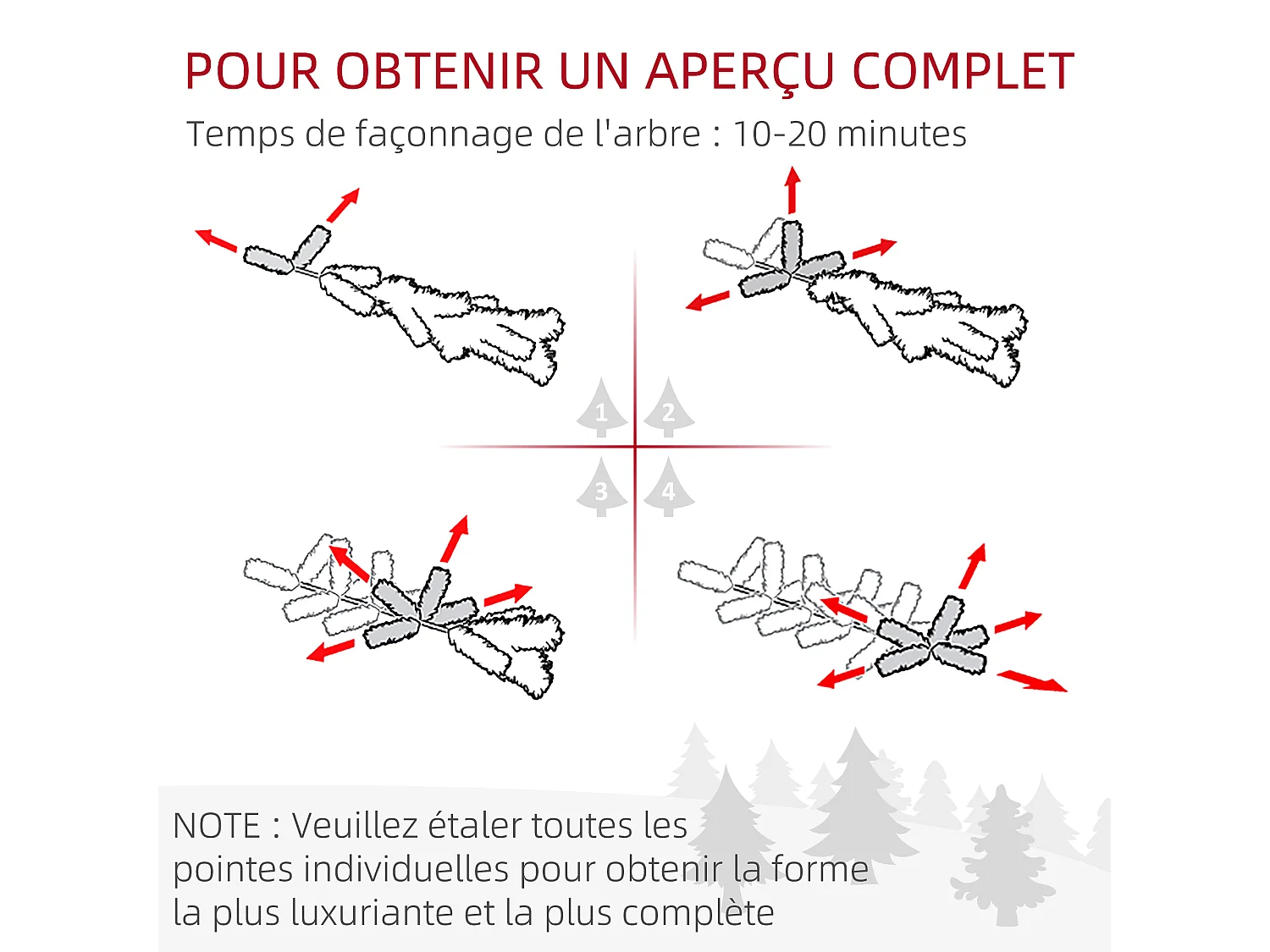 POUR OBTENIR UN APERÇU COMPLET
Temps de façonnage de l'arbre : 10-20 minutes

1
2
3
4

NOTE : Veuillez étaler toutes les pointes individuelles pour obtenir la forme la plus luxuriante et la plus complète