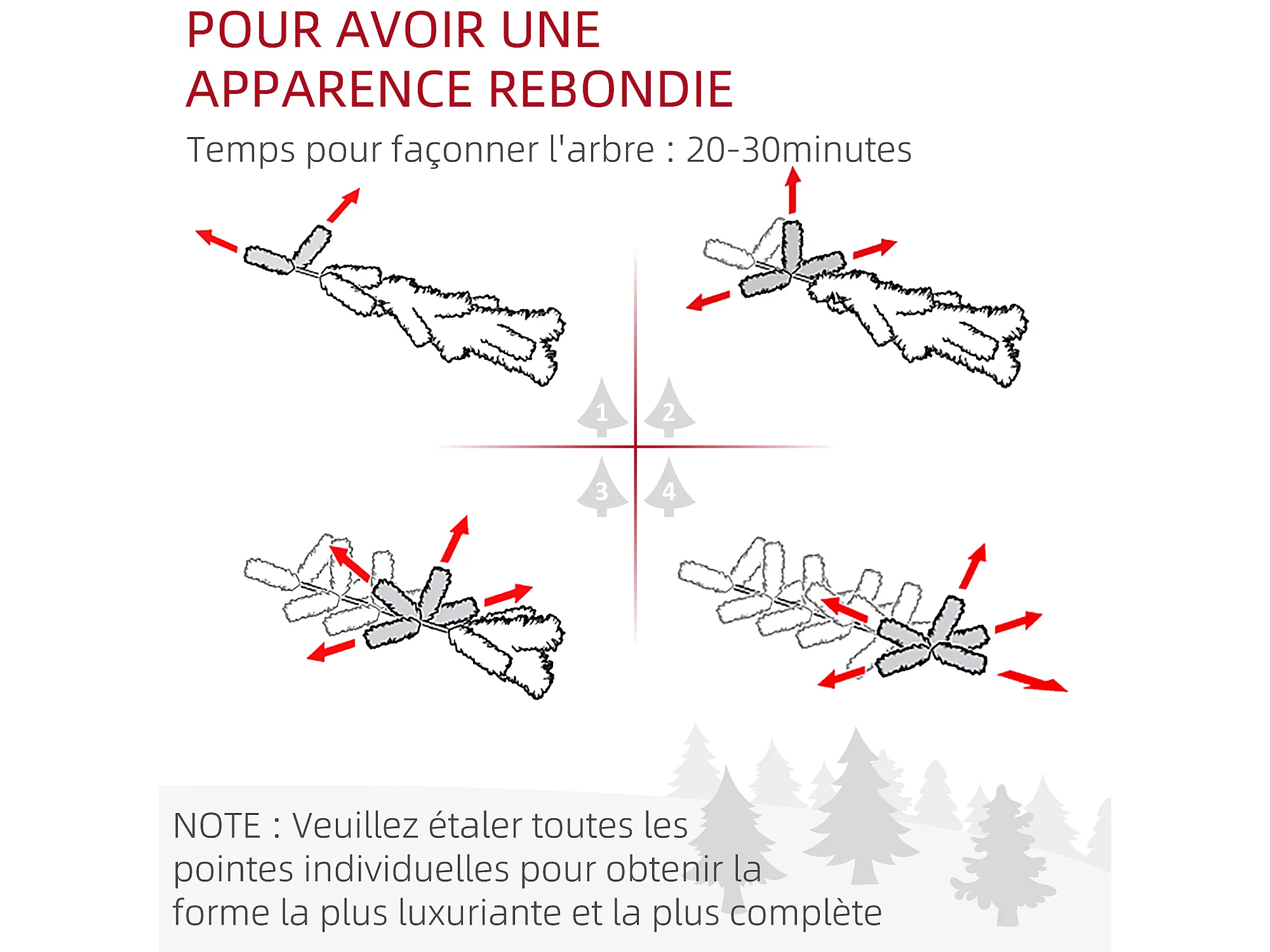 POUR AVOIR UNE APPARENCE REBONDIE

Temps pour façonner l'arbre : 20-30minutes

1
2
3
4

NOTE : Veuillez étaler toutes les pointes individuelles pour obtenir la forme la plus luxuriante et la plus complète