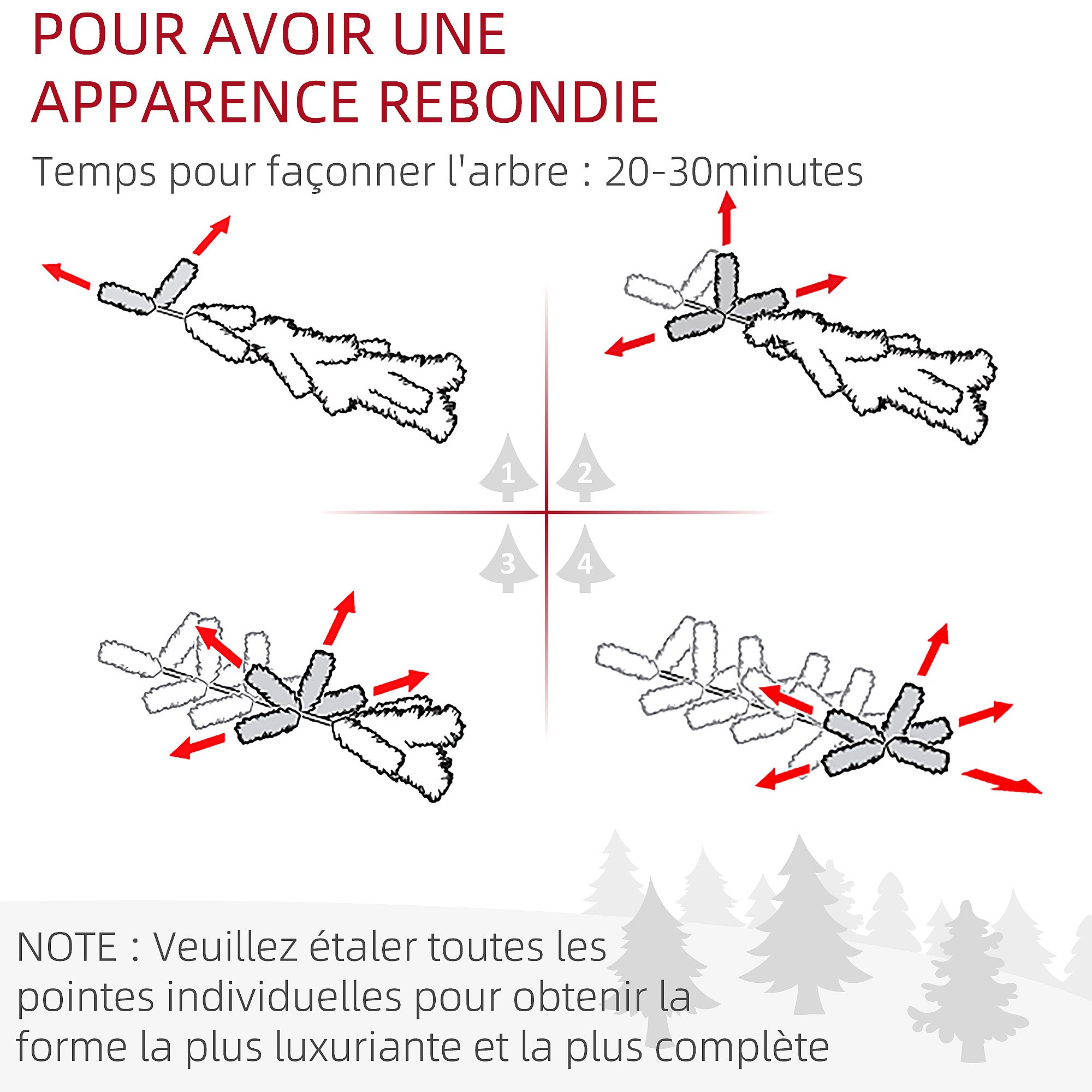 POUR AVOIR UNE APPARENCE REBONDIE

Temps pour façonner l'arbre : 20-30minutes

1

2

3

4

NOTE : Veuillez étaler toutes les pointes individuelles pour obtenir la forme la plus luxuriante et la plus complète