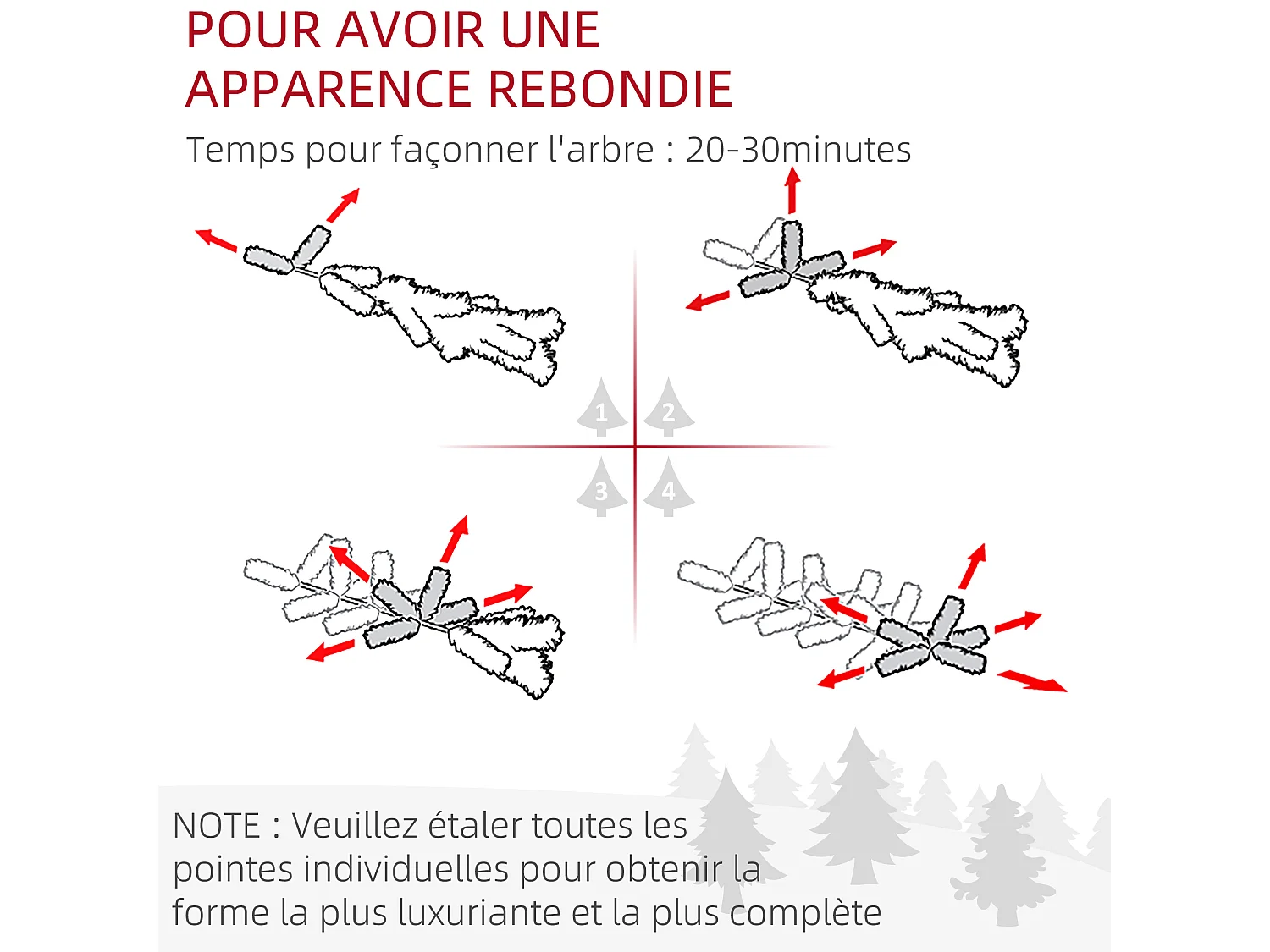 POUR AVOIR UNE APPARENCE REBONDIE

Temps pour façonner l'arbre : 20-30minutes

1
2
3
4

NOTE : Veuillez étaler toutes les pointes individuelles pour obtenir la forme la plus luxuriante et la plus complète