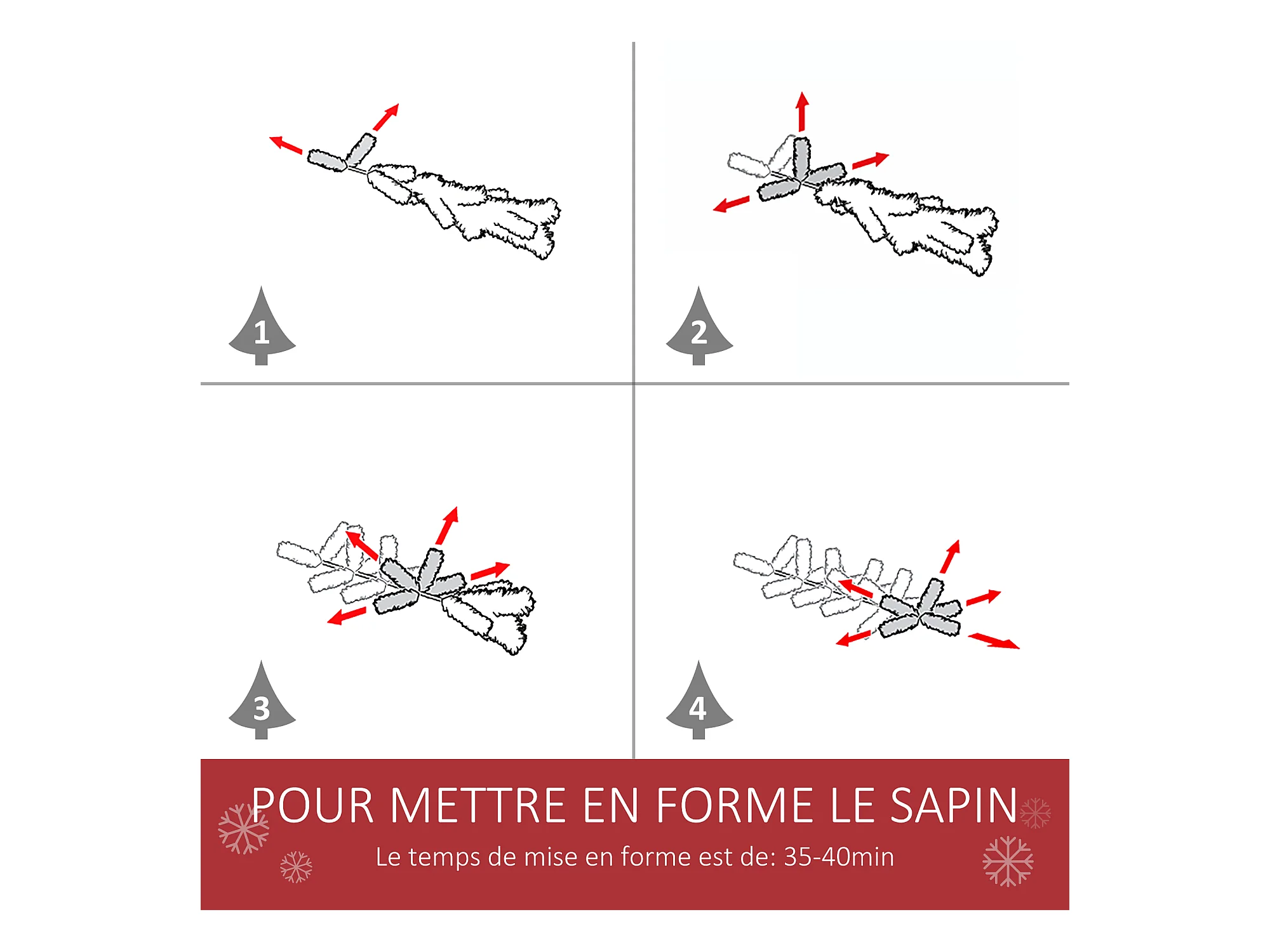 1

2

3

4

POUR METTRE EN FORME LE SAPIN

Le temps de mise en forme est de: 35-40min