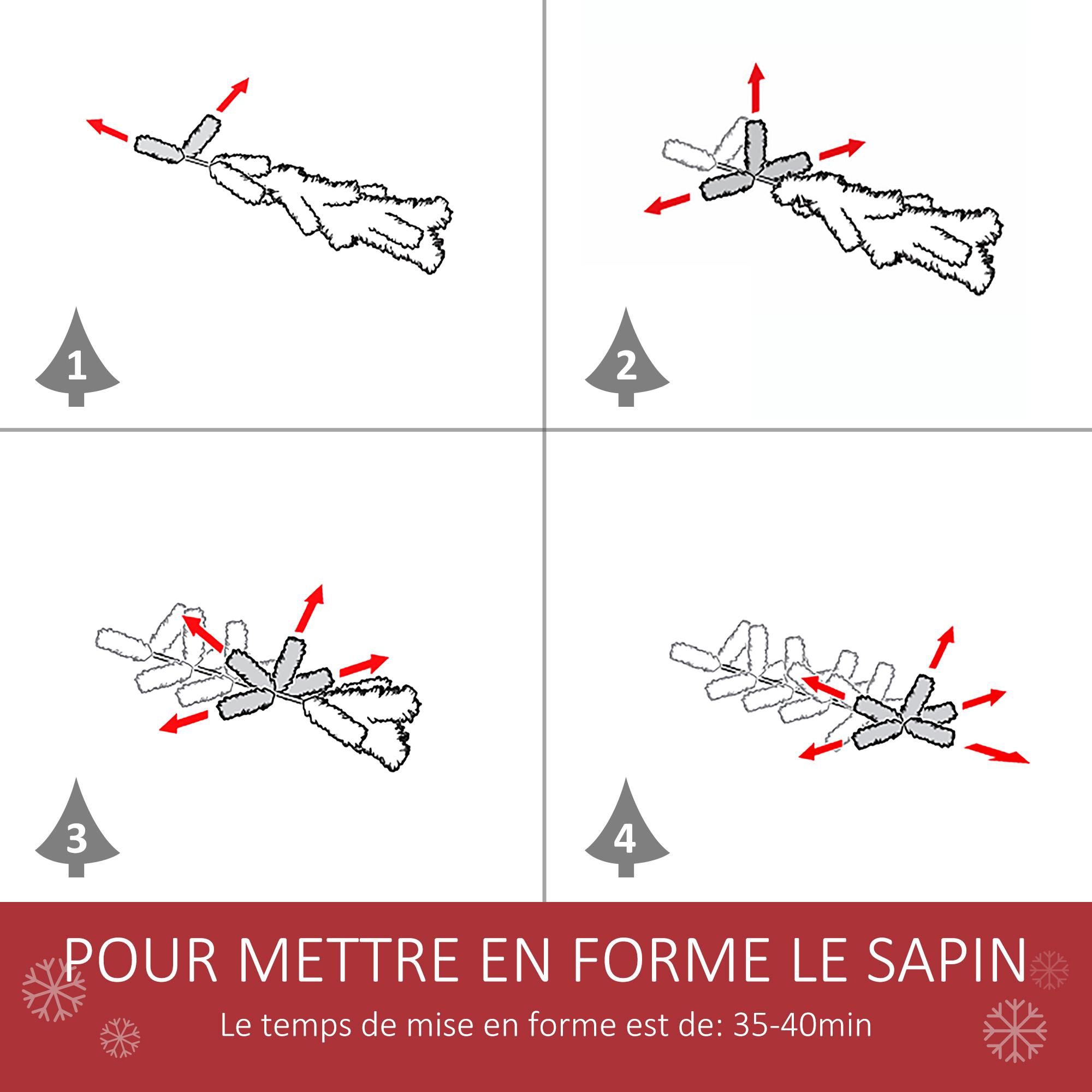 1

2

3

4

POUR METTRE EN FORME LE SAPIN

Le temps de mise en forme est de: 35-40min