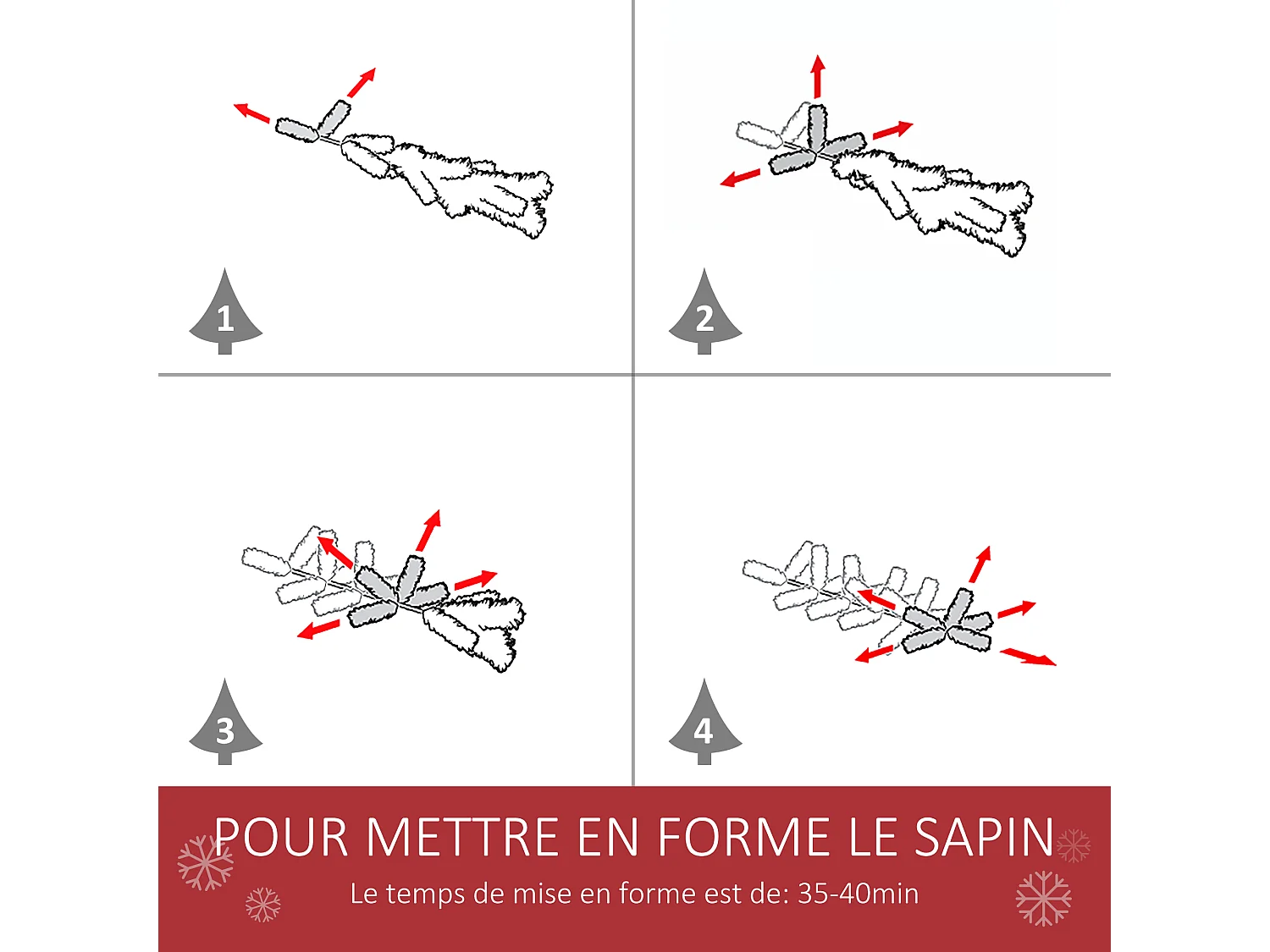 1

2

3

4

POUR METTRE EN FORME LE SAPIN

Le temps de mise en forme est de: 35-40min