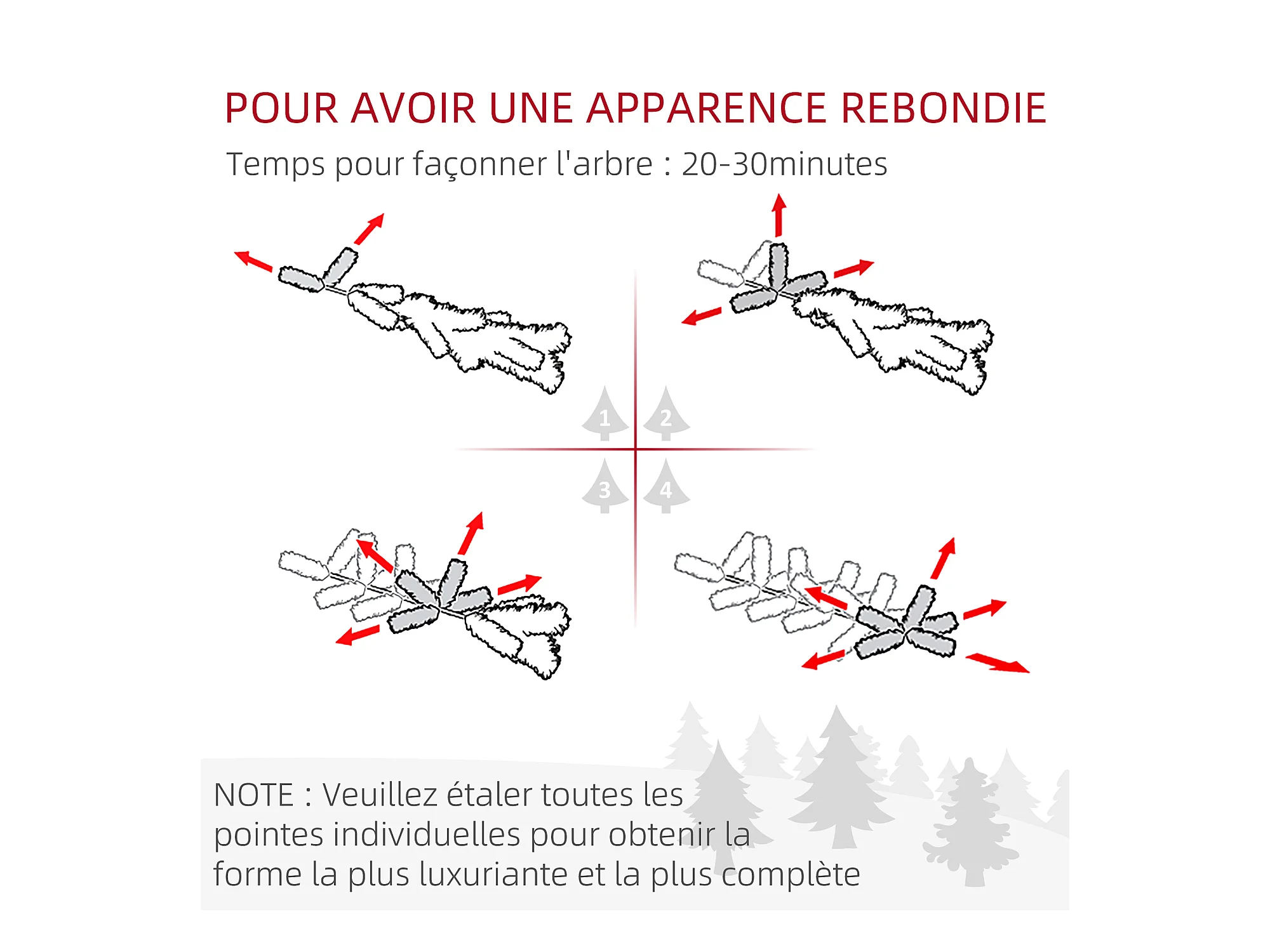 POUR AVOIR UNE APPARENCE REBONDIE

Temps pour façonner l'arbre : 20-30minutes

1
2
3
4

NOTE : Veuillez étaler toutes les pointes individuelles pour obtenir la forme la plus luxuriante et la plus complète