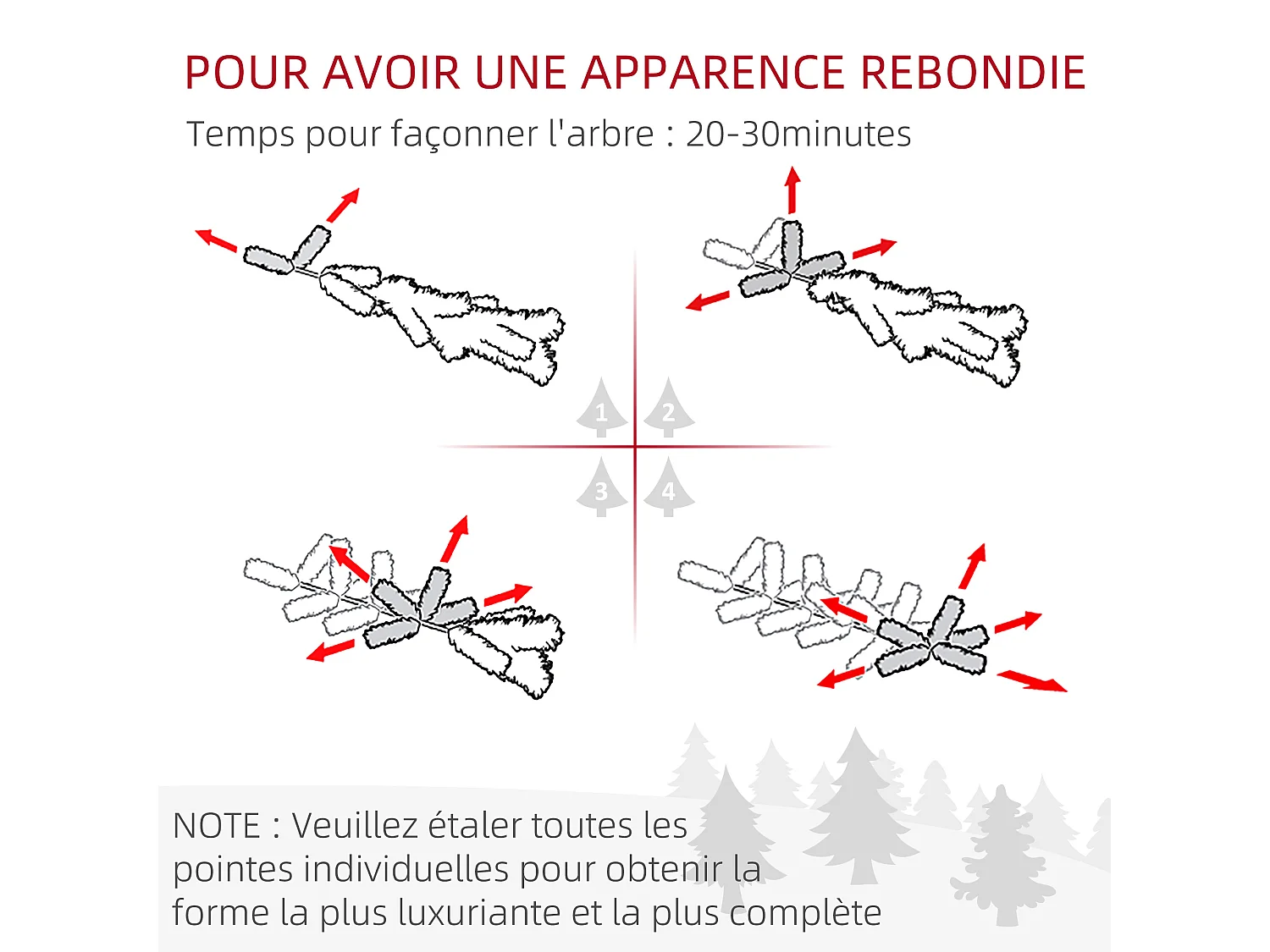 POUR AVOIR UNE APPARENCE REBONDIE

Temps pour façonner l'arbre : 20-30minutes

1
2
3
4

NOTE : Veuillez étaler toutes les pointes individuelles pour obtenir la forme la plus luxuriante et la plus complète