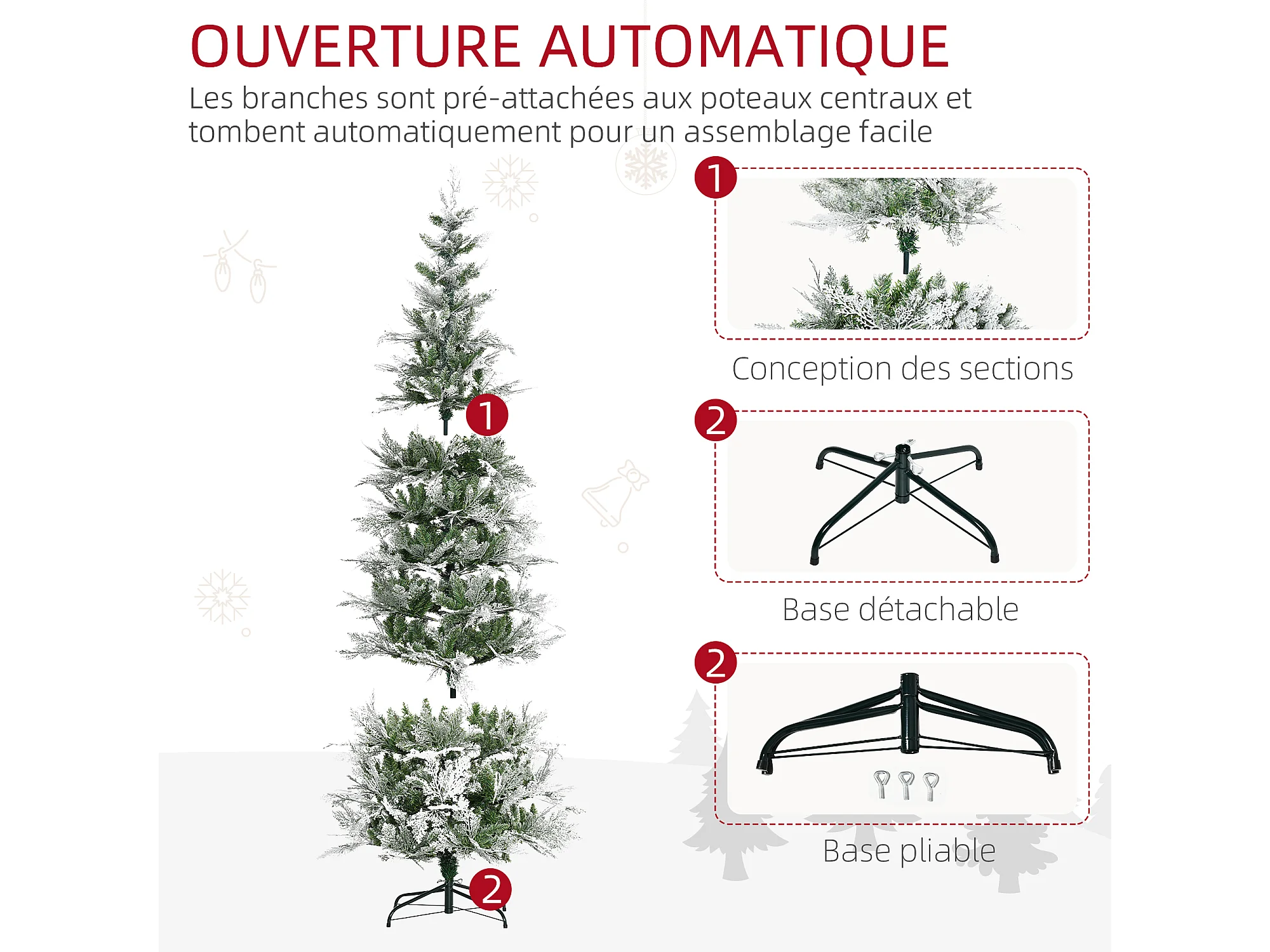 OUVERTURE AUTOMATIQUE
Les branches sont pré-attachées aux poteaux centraux et tombent automatiquement pour un assemblage facile

1

2

1

Conception des sections

2

Base détachable

2

Base pliable