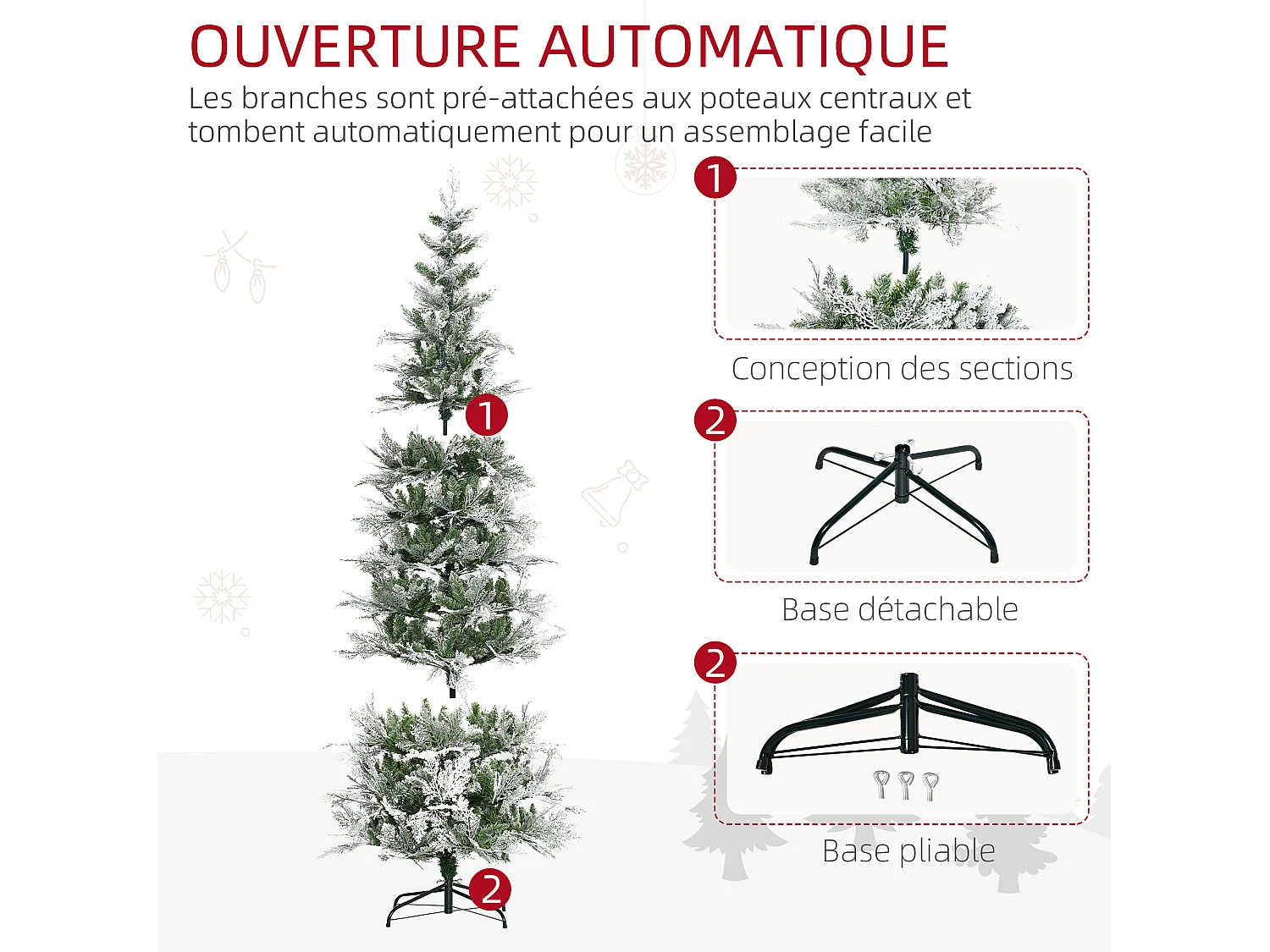 OUVERTURE AUTOMATIQUE

Les branches sont pré-attachées aux poteaux centraux et tombent automatiquement pour un assemblage facile

1

2

1

Conception des sections

2

Base détachable

2

Base pliable