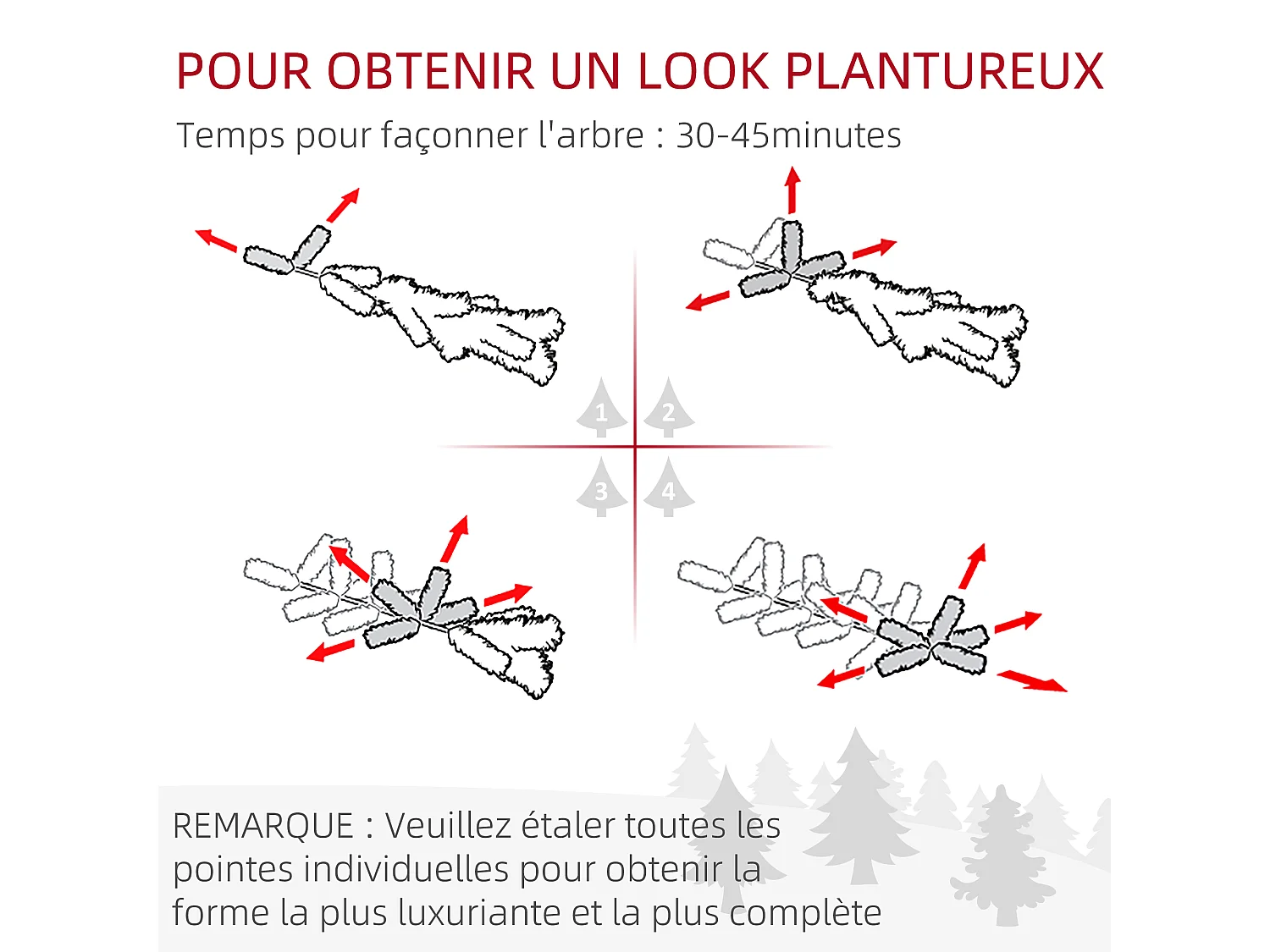 POUR OBTENIR UN LOOK PLANTUREUX

Temps pour façonner l'arbre : 30-45minutes

1
2
3
4

REMARQUE : Veuillez étaler toutes les pointes individuelles pour obtenir la forme la plus luxuriante et la plus complète