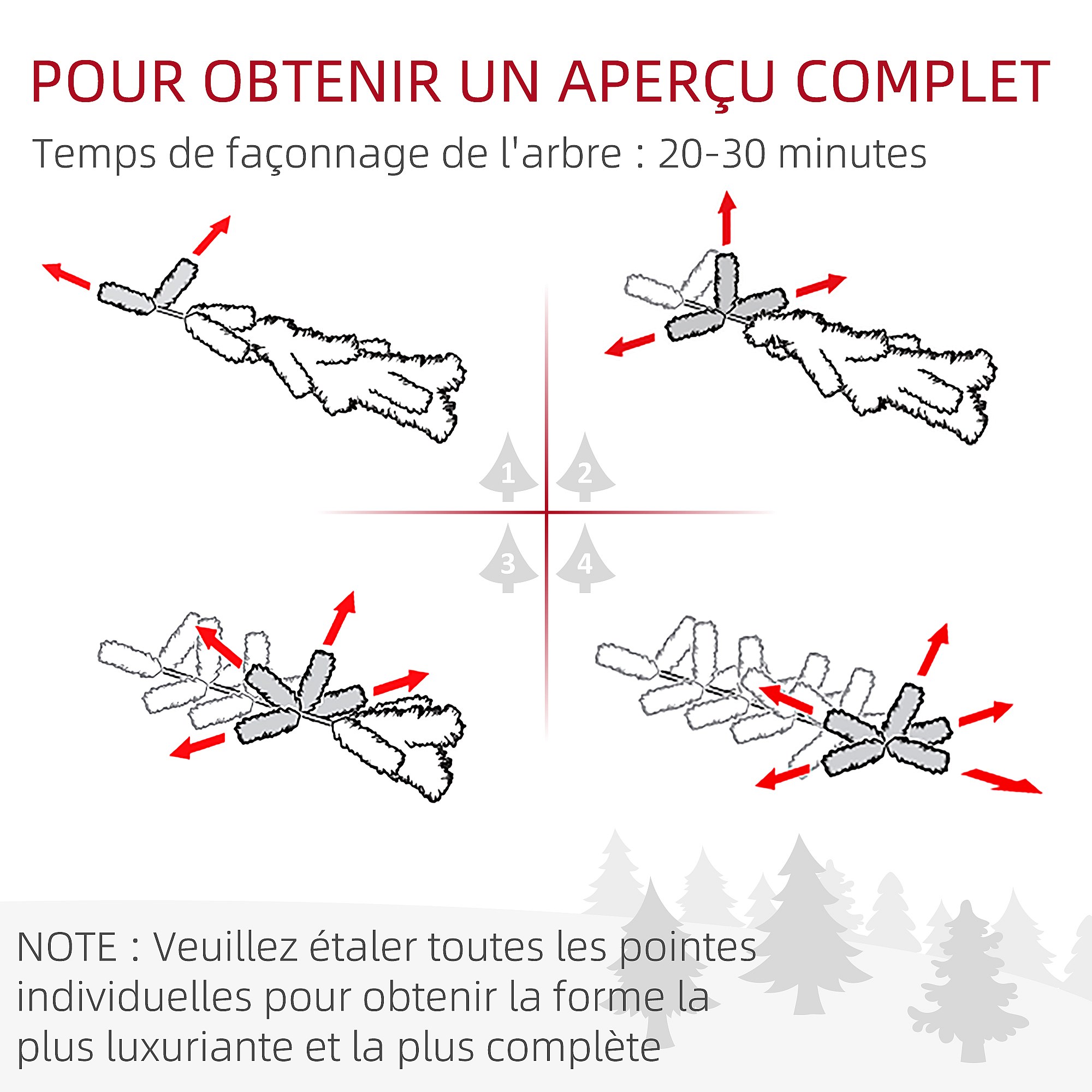 POUR OBTENIR UN APERÇU COMPLET

Temps de façonnage de l'arbre : 20-30 minutes

1

2

3

4

NOTE : Veuillez étaler toutes les pointes individuelles pour obtenir la forme la plus luxuriante et la plus complète